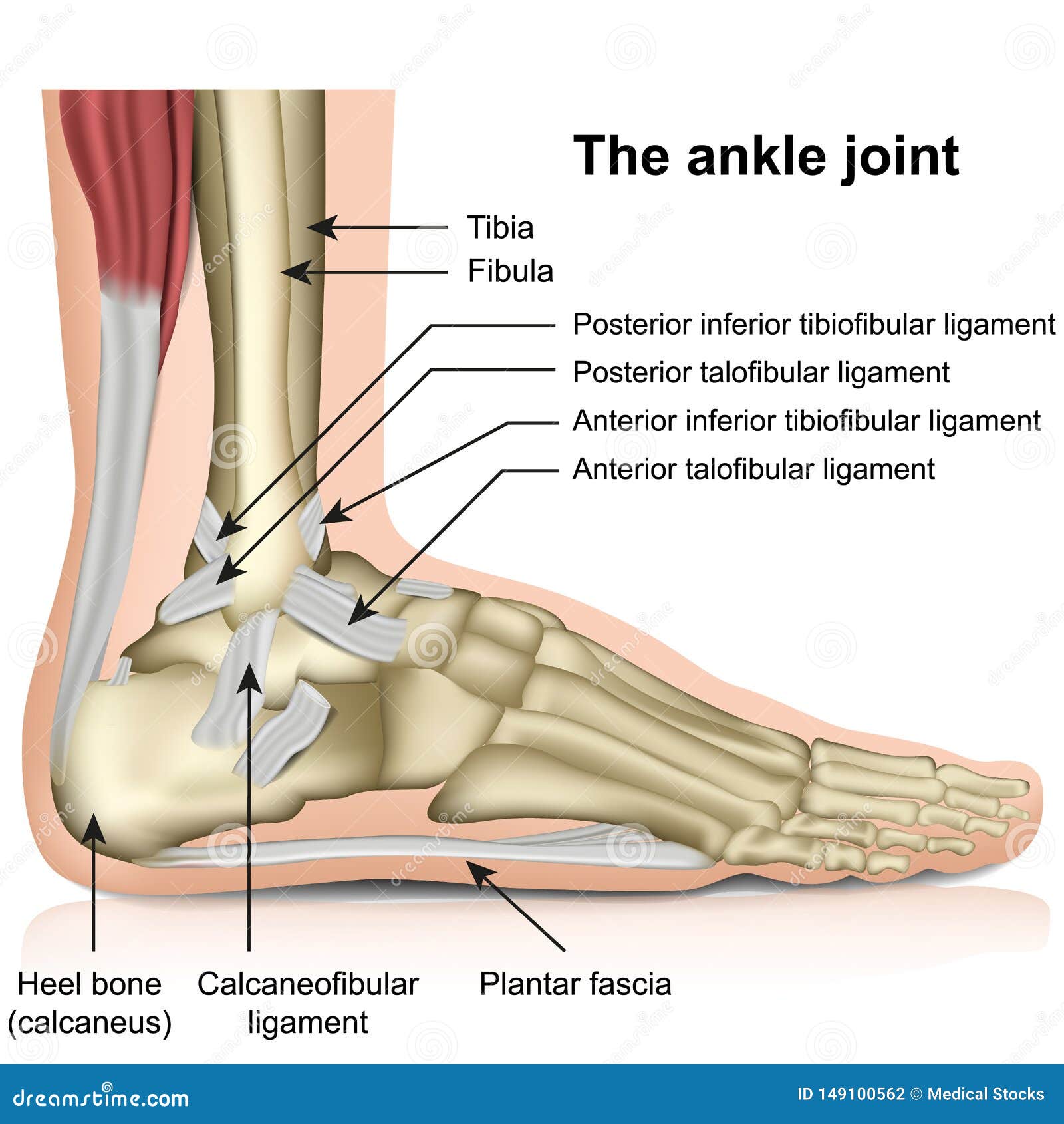 The ankle joint

Tibia

Fibula

Posterior inferior tibiofibular ligament

Posterior talofibular ligament

Anterior inferior tibiofibular ligament

Anterior talofibular ligament

Heel bone (calcaneus)

Calcaneofibular ligament

Plantar fascia

dreamstime.com

ID 149100562 © Medical Stocks