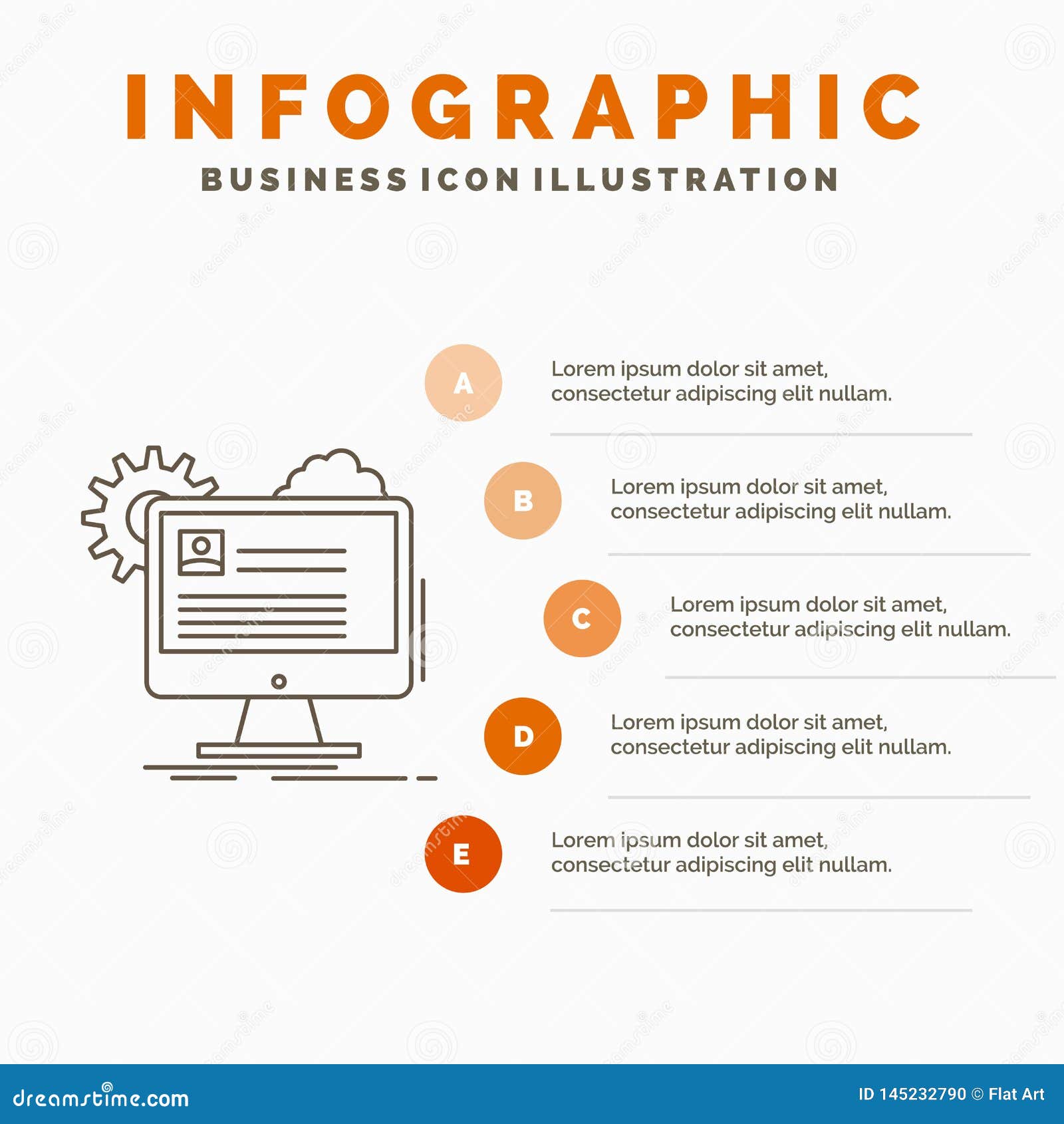 INFOGRAPHIC
BUSINESS ICON ILLUSTRATION

A
Lorem ipsum dolor sit amet, consectetur adipiscing elit nullam.

B
Lorem ipsum dolor sit amet, consectetur adipiscing elit nullam.

C
Lorem ipsum dolor sit amet, consectetur adipiscing elit nullam.

D
Lorem ipsum dolor sit amet, consectetur adipiscing elit nullam.

E
Lorem ipsum dolor sit amet, consectetur adipiscing elit nullam.

dreamstime.com
ID 145232790 © Flat Art