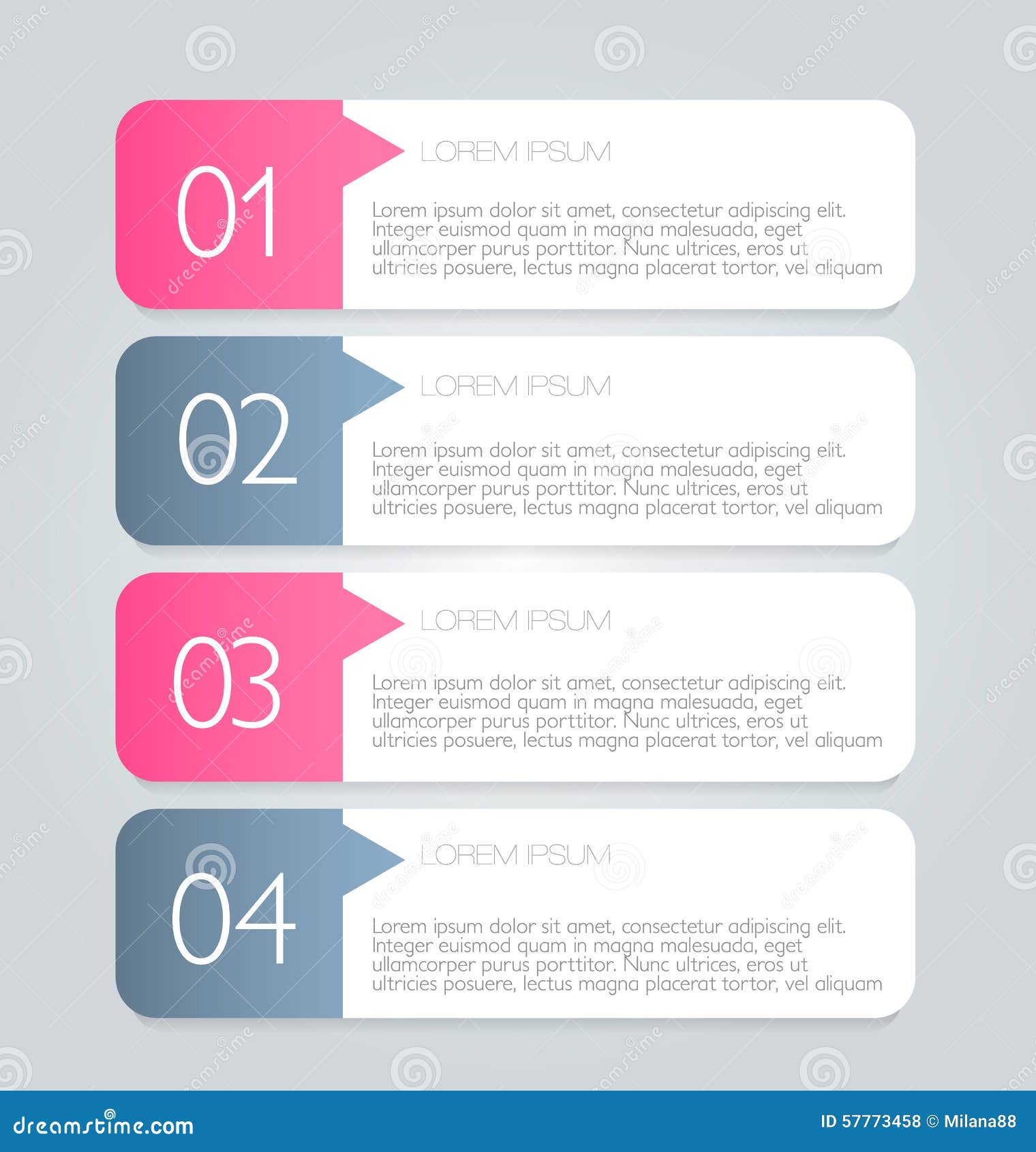 01

LOREM IPSUM

Lorem ipsum dolor sit amet, consectetur adipiscing elit. Integer euismod quam in magna malesuada, eget ullamcorper purus porttitor. Nunc ultrices, eros ut ultricies posuere, lectus magna placerat tortor, vel aliquam

02

LOREM IPSUM

Lorem ipsum dolor sit amet, consectetur adipiscing elit. Integer euismod quam in magna malesuada, eget ullamcorper purus porttitor. Nunc ultrices, eros ut ultricies posuere, lectus magna placerat tortor, vel aliquam

03

LOREM IPSUM

Lorem ipsum dolor sit amet, consectetur adipiscing elit. Integer euismod quam in magna malesuada, eget ullamcorper purus porttitor. Nunc ultrices, eros ut ultricies posuere, lectus magna placerat tortor, vel aliquam

04

LOREM IPSUM

Lorem ipsum dolor sit amet, consectetur adipiscing elit. Integer euismod quam in magna malesuada, eget ullamcorper purus porttitor. Nunc ultrices, eros ut ultricies posuere, lectus magna placerat tortor, vel aliquam

dreamstime.com

ID 57773458 © Milana88