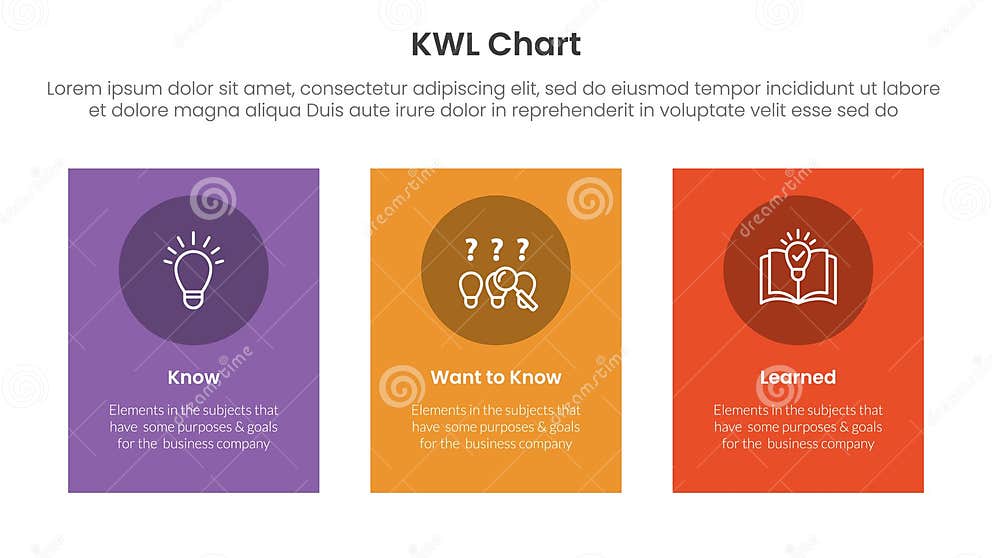 KWL Chart

Lorem ipsum dolor sit amet, consectetur adipiscing elit, sed do eiusmod tempor incididunt ut labore et dolore magna aliqua Duis aute irure dolor in reprehenderit in voluptate velit esse sed do

Know

Elements in the subjects that have some purposes & goals for the business company

? ? ?

Want to Know

Elements in the subjects that have some purposes & goals for the business company

Learned

Elements in the subjects that have some purposes & goals for the business company

dreamstime