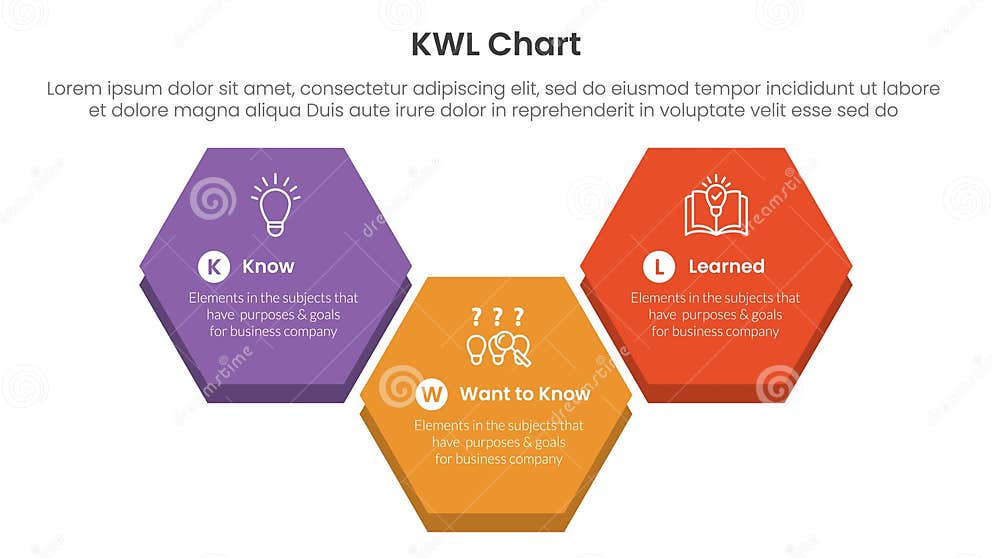 KWL Chart

Lorem ipsum dolor sit amet, consectetur adipiscing elit, sed do eiusmod tempor incididunt ut labore et dolore magna aliqua Duis aute irure dolor in reprehenderit in voluptate velit esse sed do

K Know

Elements in the subjects that have purposes & goals for business company

? ? ?

W Want to Know

Elements in the subjects that have purposes & goals for business company

L Learned

Elements in the subjects that have purposes & goals for business company

dreamstime