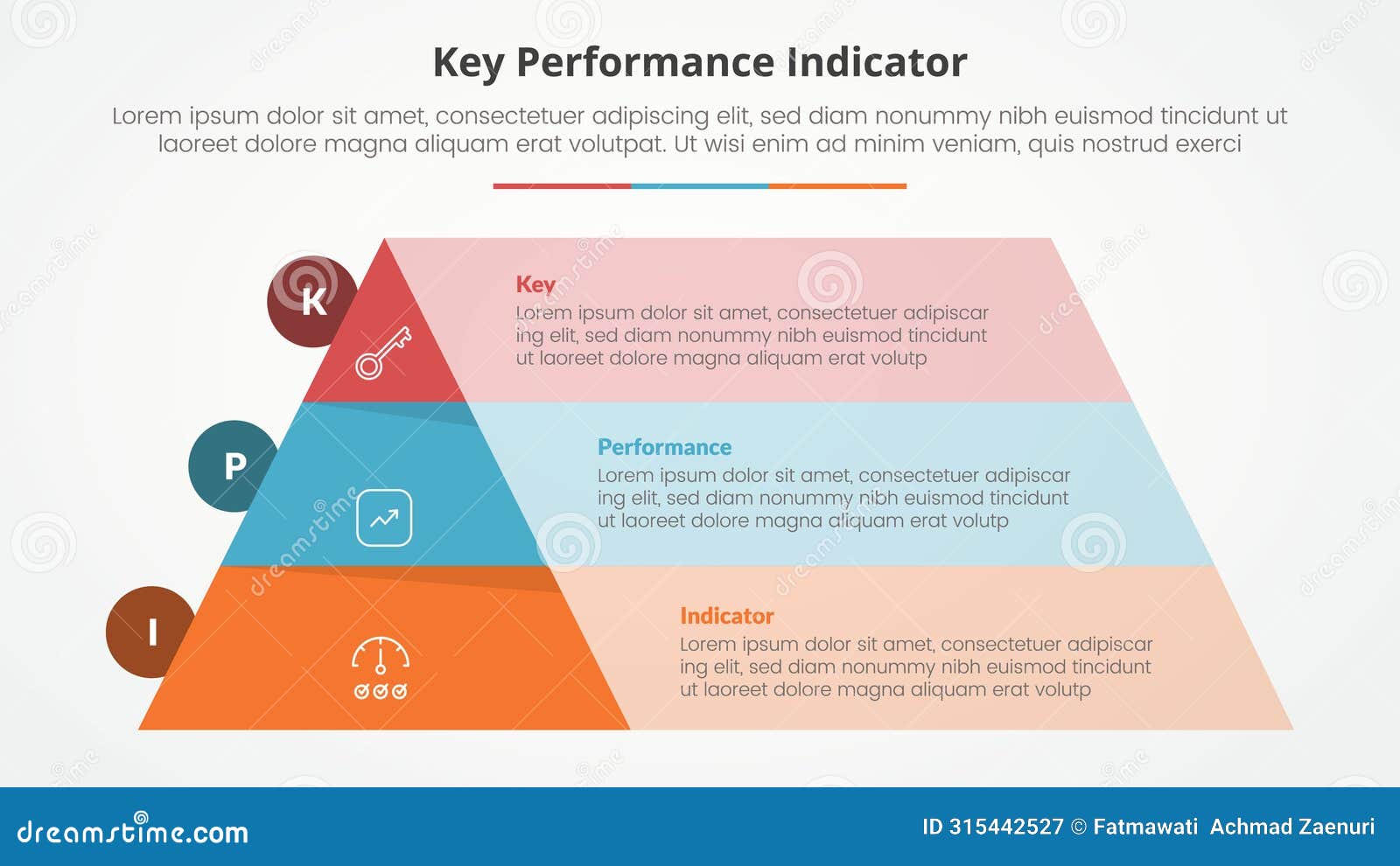 Key Performance Indicator

Lorem ipsum dolor sit amet, consectetuer adipiscing elit, sed diam nonummy nibh euismod tincidunt ut laoreet dolore magna aliquam erat volutpat. Ut wisi enim ad minim veniam, quis nostrud exerci

K

Key
Lorem ipsum dolor sit amet, consectetuer adipiscar ing elit, sed diam nonummy nibh euismod tincidunt ut laoreet dolore magna aliquam erat volutp

P

Performance
Lorem ipsum dolor sit amet, consectetuer adipiscar ing elit, sed diam nonummy nibh euismod tincidunt ut laoreet dolore magna aliquam erat volutp

I

Indicator
Lorem ipsum dolor sit amet, consectetuer adipiscar ing elit, sed diam nonummy nibh euismod tincidunt ut laoreet dolore magna aliquam erat volutp

dreamstime.com

ID 315442527 © Fatmawati Achmad Zaenuri