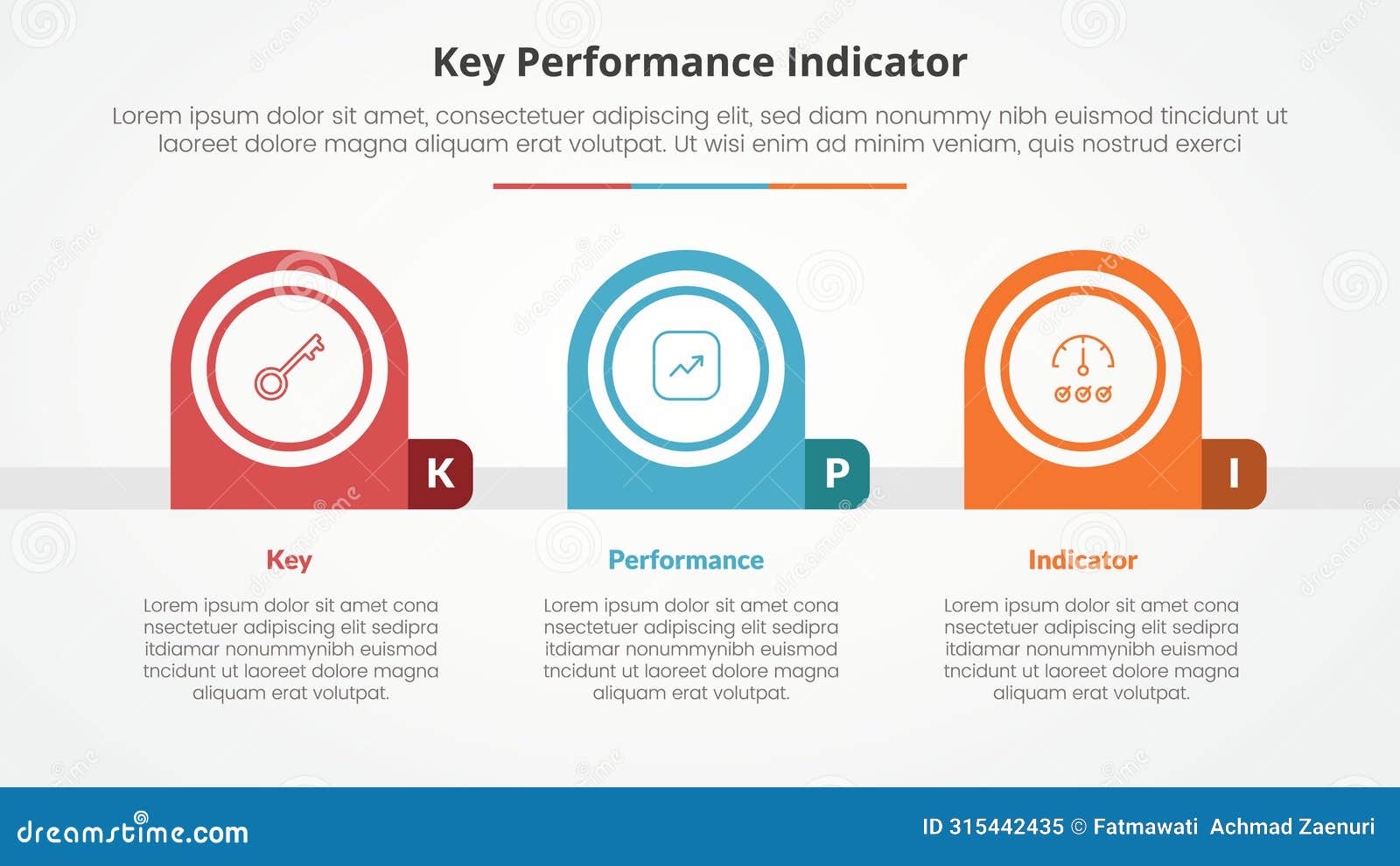 Key Performance Indicator

Lorem ipsum dolor sit amet, consectetuer adipiscing elit, sed diam nonummy nibh euismod tincidunt ut laoreet dolore magna aliquam erat volutpat. Ut wisi enim ad minim veniam, quis nostrud exerci

K

P

I

Key

Lorem ipsum dolor sit amet cona nsectetuer adipiscing elit sedipra itdiamar nonummynibh euismod tncidunt ut laoreet dolore magna aliquam erat volutpat.

Performance

Lorem ipsum dolor sit amet cona nsectetuer adipiscing elit sedipra itdiamar nonummynibh euismod tncidunt ut laoreet dolore magna aliquam erat volutpat.

Indicator

Lorem ipsum dolor sit amet cona nsectetuer adipiscing elit sedipra itdiamar nonummynibh euismod tncidunt ut laoreet dolore magna aliquam erat volutpat.

dreamstime.com

ID 315442435 © Fatmawati Achmad Zaenuri