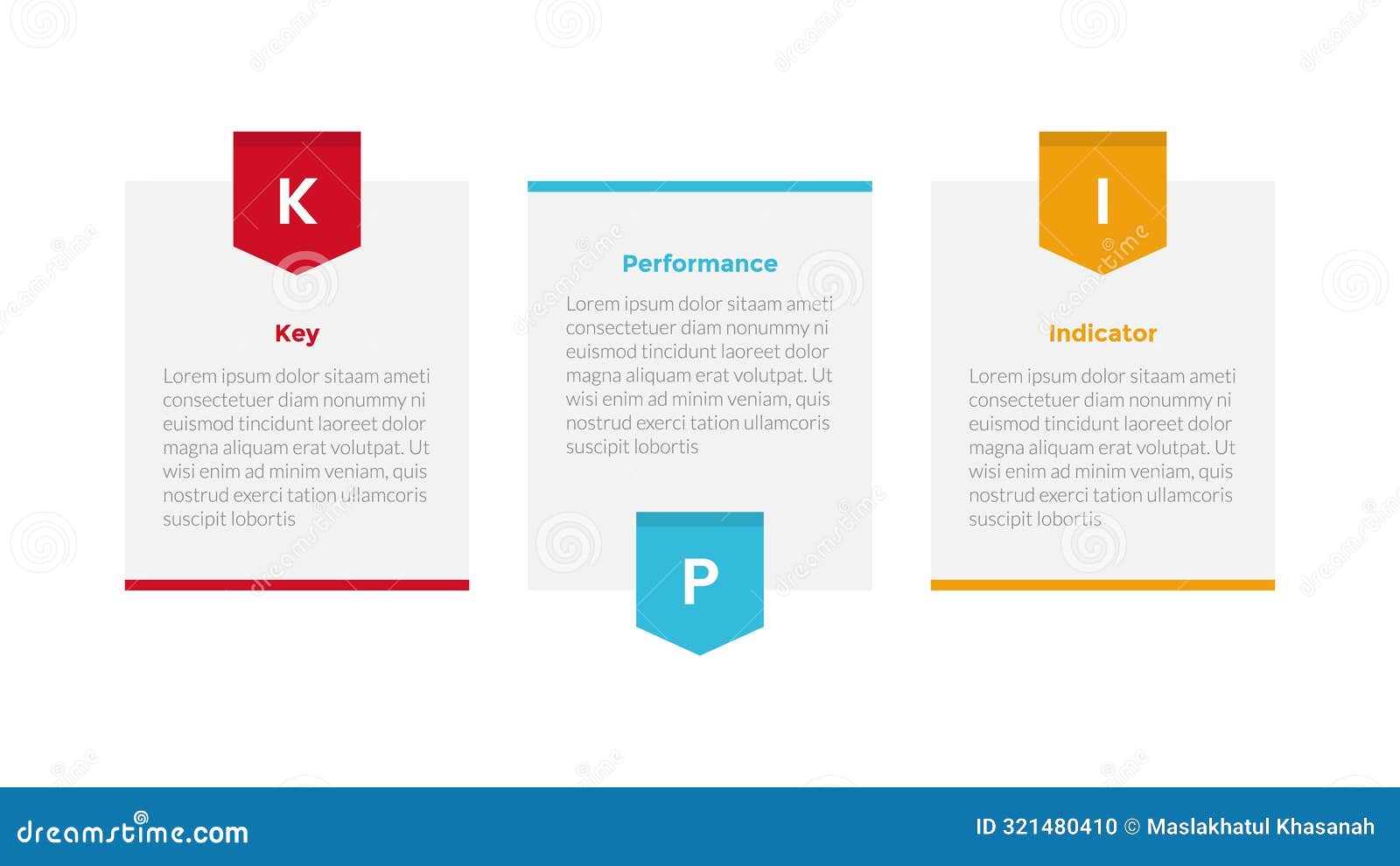 K

Key

Lorem ipsum dolor sitaam ameti consectetuer diam nonummy ni euismod tincidunt laoreet dolor magna aliquam erat volutpat. Ut wisi enim ad minim veniam, quis nostrud exerci tation ullamcoris suscipit lobortis

Performance

Lorem ipsum dolor sitaam ameti consectetuer diam nonummy ni euismod tincidunt laoreet dolor magna aliquam erat volutpat. Ut wisi enim ad minim veniam, quis nostrud exerci tation ullamcoris suscipit lobortis

P

I

Indicator

Lorem ipsum dolor sitaam ameti consectetuer diam nonummy ni euismod tincidunt laoreet dolor magna aliquam erat volutpat. Ut wisi enim ad minim veniam, quis nostrud exerci tation ullamcoris suscipit lobortis

dreamstime.com

ID 321480410 © Maslakhatul Khasanah