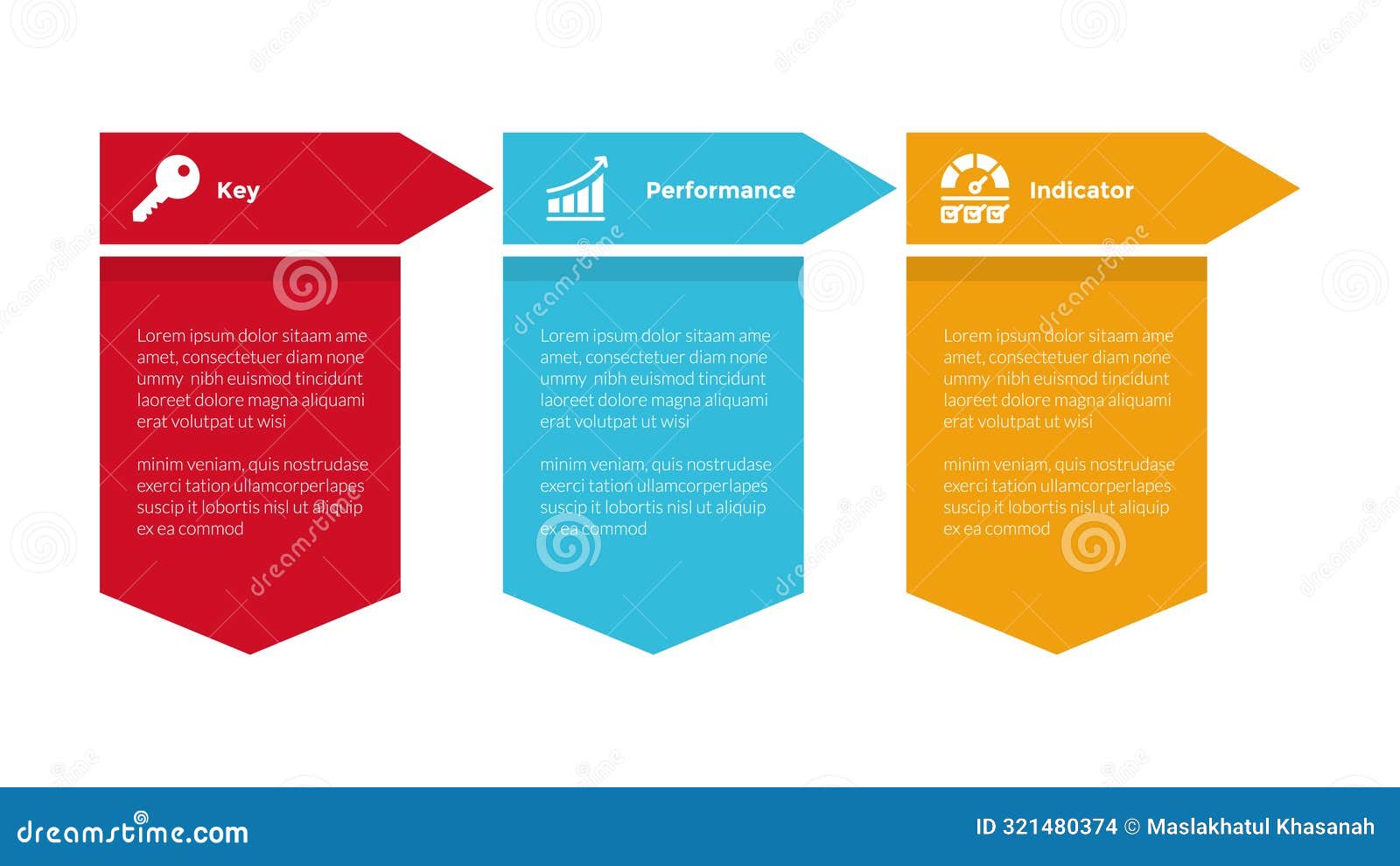 Key

Lorem ipsum dolor sitaam ame amet, consectetuer diam none ummy nibh euismod tincidunt laoreet dolore magna aliquami erat volutpat ut wisi

minim veniam, quis nostrudase exerci tation ullamcorperlapes suscip it lobortis nisl ut aliquip ex ea commod

Performance

Lorem ipsum dolor sitaam ame amet, consectetuer diam none ummy nibh euismod tincidunt laoreet dolore magna aliquami erat volutpat ut wisi

minim veniam, quis nostrudase exerci tation ullamcorperlapes suscip it lobortis nisl ut aliquip ex ea commod

Indicator

Lorem ipsum dolor sitaam ame amet, consectetuer diam none ummy nibh euismod tincidunt laoreet dolore magna aliquami erat volutpat ut wisi

minim veniam, quis nostrudase exerci tation ullamcorperlapes suscip it lobortis nisl ut aliquip ex ea commod

dreamstime.com

ID 321480374 © Maslakhatul Khasanah