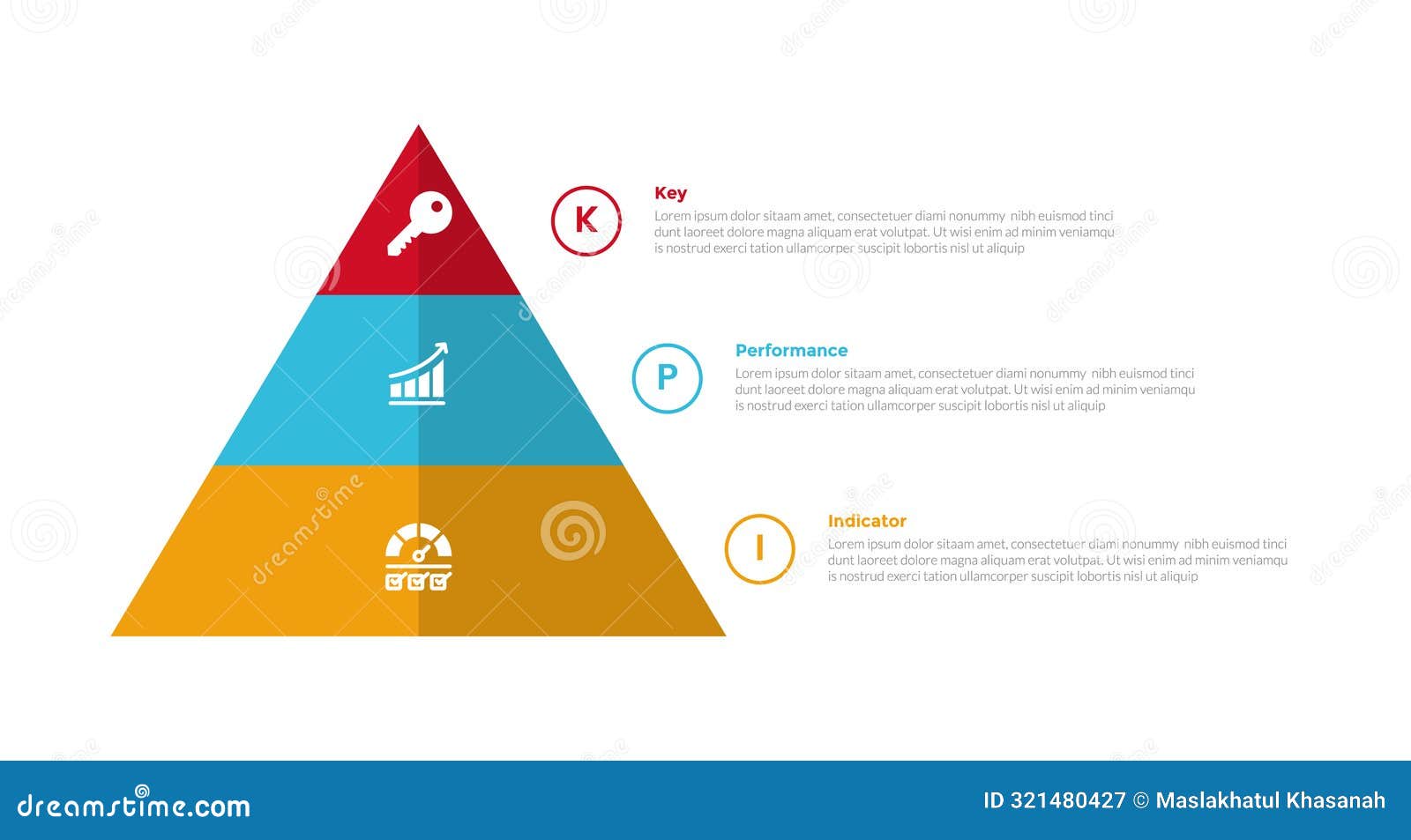 K

Key

Lorem ipsum dolor sitaam amet, consectetuer diami nonummy nibh euismod tinci dunt laoreet dolore magna aliquam erat volutpat. Ut wisi enim ad minim veniamqu is nostrud exerci tation ullamcorper suscipit lobortis nisl ut aliquip

P

Performance

Lorem ipsum dolor sitaam amet, consectetuer diami nonummy nibh euismod tinci dunt laoreet dolore magna aliquam erat volutpat. Ut wisi enim ad minim veniamqu is nostrud exerci tation ullamcorper suscipit lobortis nisl ut aliquip

I

Indicator

Lorem ipsum dolor sitaam amet, consectetuer diami nonummy nibh euismod tinci dunt laoreet dolore magna aliquam erat volutpat. Ut wisi enim ad minim veniamqu is nostrud exerci tation ullamcorper suscipit lobortis nisl ut aliquip

dreamstime

dreamstime.com

ID 321480427 © Maslakhatul Khasanah