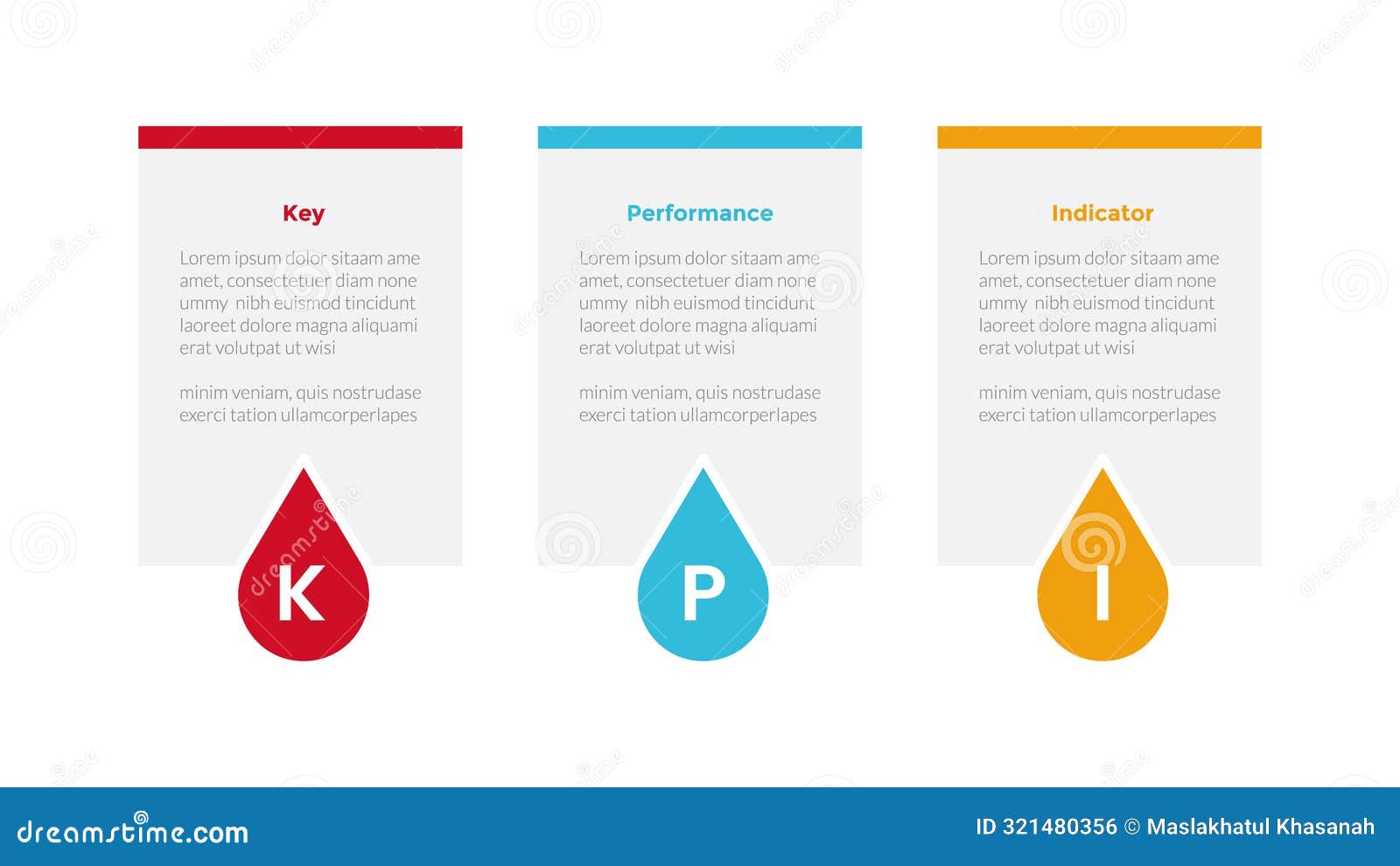 Key

Lorem ipsum dolor sitaam ame amet, consectetuer diam none ummy nibh euismod tincidunt laoreet dolore magna aliquami erat volutpat ut wisi

minim veniam, quis nostrudase exerci tation ullamcorperlapes

K

Performance

Lorem ipsum dolor sitaam ame amet, consectetuer diam none ummy nibh euismod tincidunt laoreet dolore magna aliquami erat volutpat ut wisi

minim veniam, quis nostrudase exerci tation ullamcorperlapes

P

Indicator

Lorem ipsum dolor sitaam ame amet, consectetuer diam none ummy nibh euismod tincidunt laoreet dolore magna aliquami erat volutpat ut wisi

minim veniam, quis nostrudase exerci tation ullamcorperlapes

I

dreamstime.com

ID 321480356 © Maslakhatul Khasanah