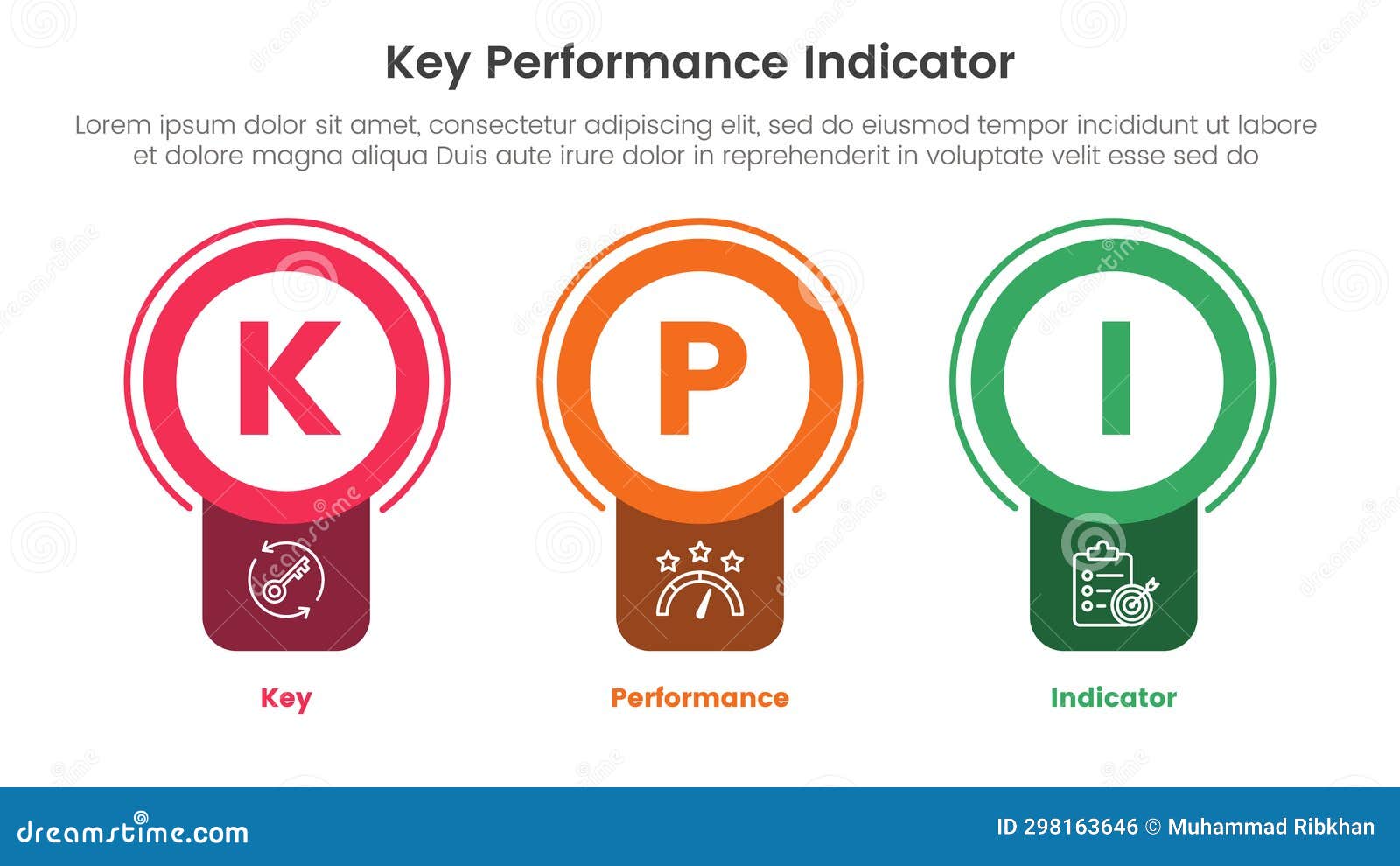 Key Performance Indicator

Lorem ipsum dolor sit amet, consectetur adipiscing elit, sed do eiusmod tempor incididunt ut labore et dolore magna aliqua Duis aute irure dolor in reprehenderit in voluptate velit esse sed do

K

P

I

Key

Performance

Indicator

dreamstime.com

ID 298163646 © Muhammad Ribkhan