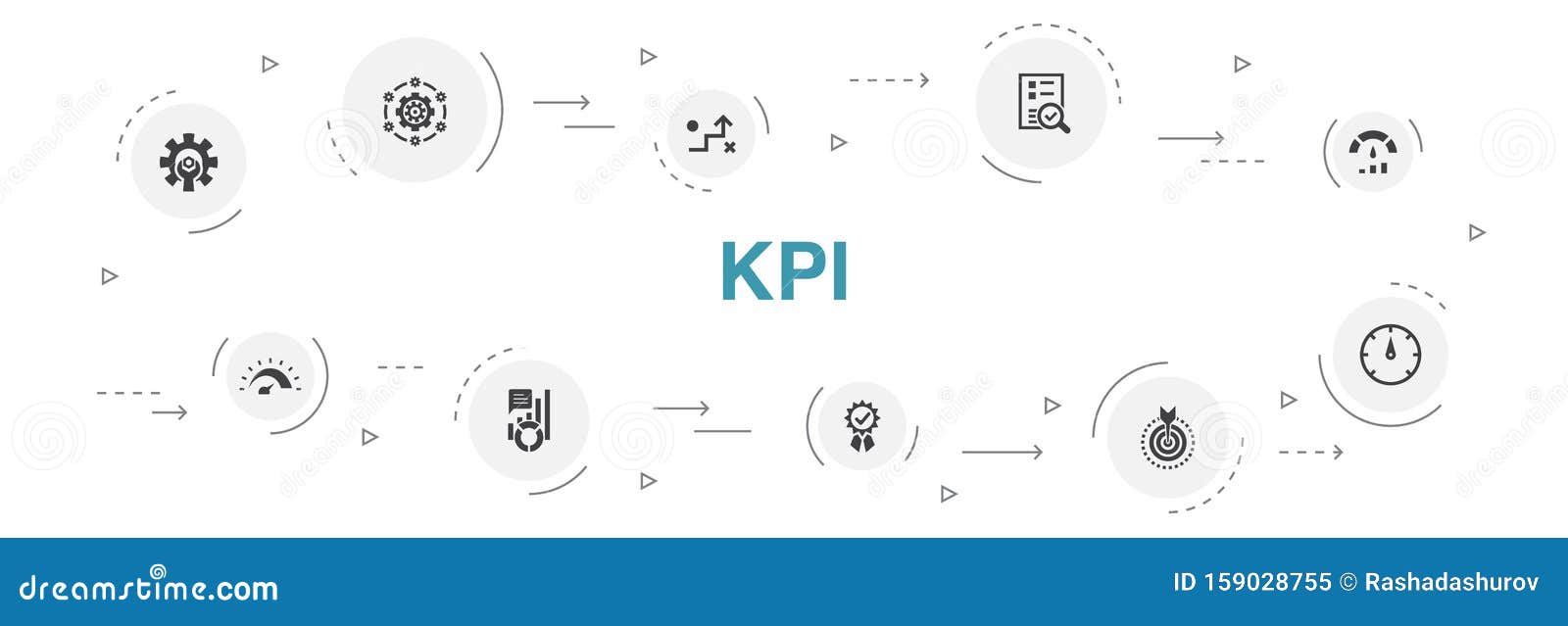 KPI

dreamstime.com

ID 159028755 © Rashadashurov