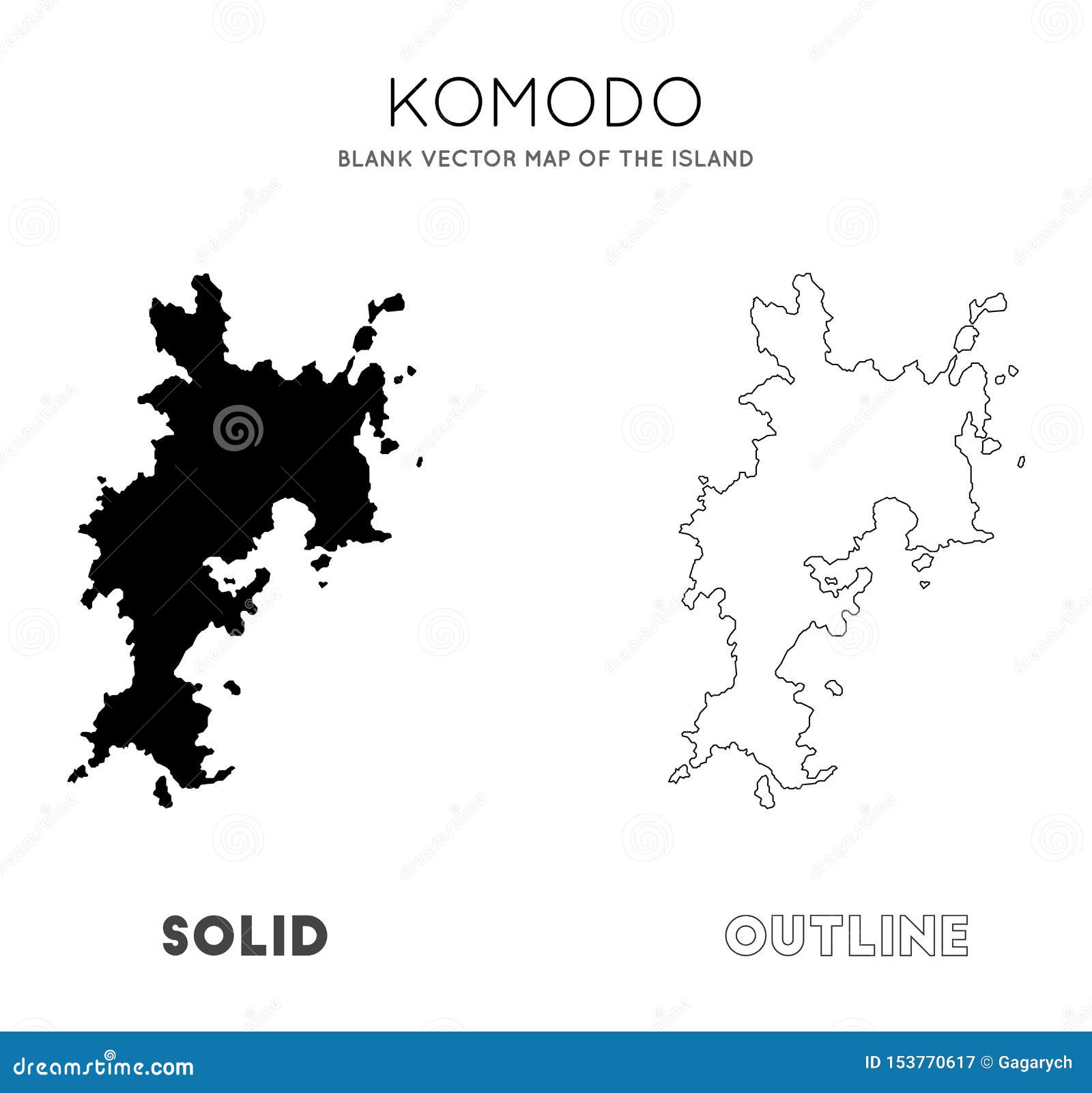 KOMODO

BLANK VECTOR MAP OF THE ISLAND

SOLID

OUTLINE

dreamstime.com

ID 153770617 © Gagarych