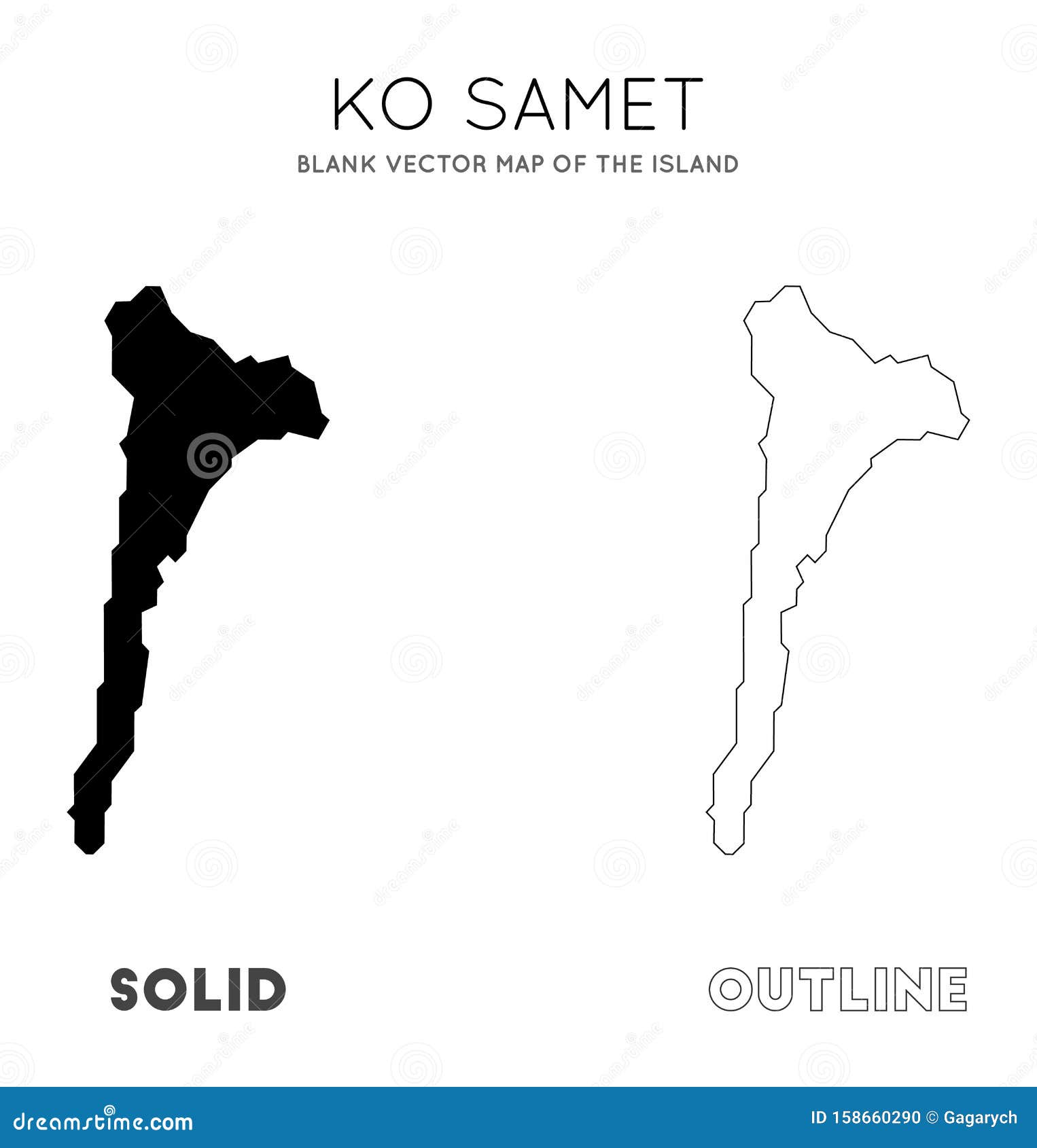 KO SAMET

BLANK VECTOR MAP OF THE ISLAND

SOLID

OUTLINE

dreamstime.com

ID 158660290 © Gagarych