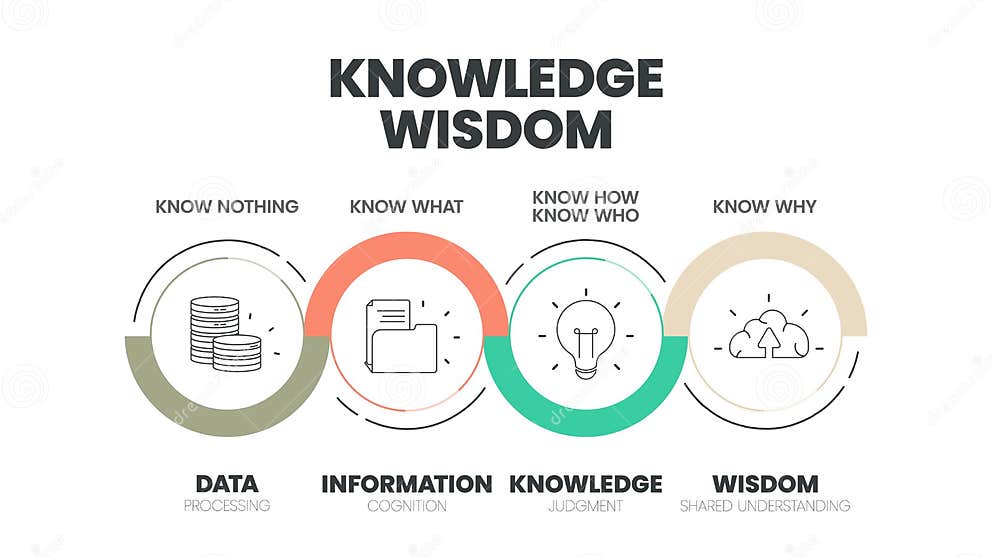 KNOWLEDGE WISDOM

KNOW NOTHING

KNOW WHAT

KNOW HOW
KNOW WHO

KNOW WHY

DATA
PROCESSING

INFORMATION
COGNITION

KNOWLEDGE
JUDGMENT

WISDOM
SHARED UNDERSTANDING