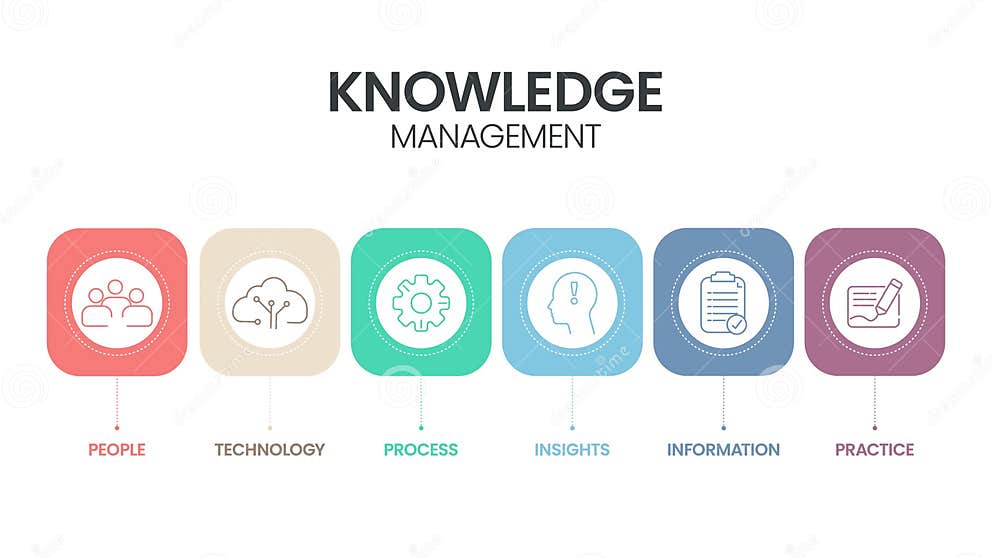 KNOWLEDGE
MANAGEMENT

PEOPLE

TECHNOLOGY

PROCESS

INSIGHTS

INFORMATION

PRACTICE