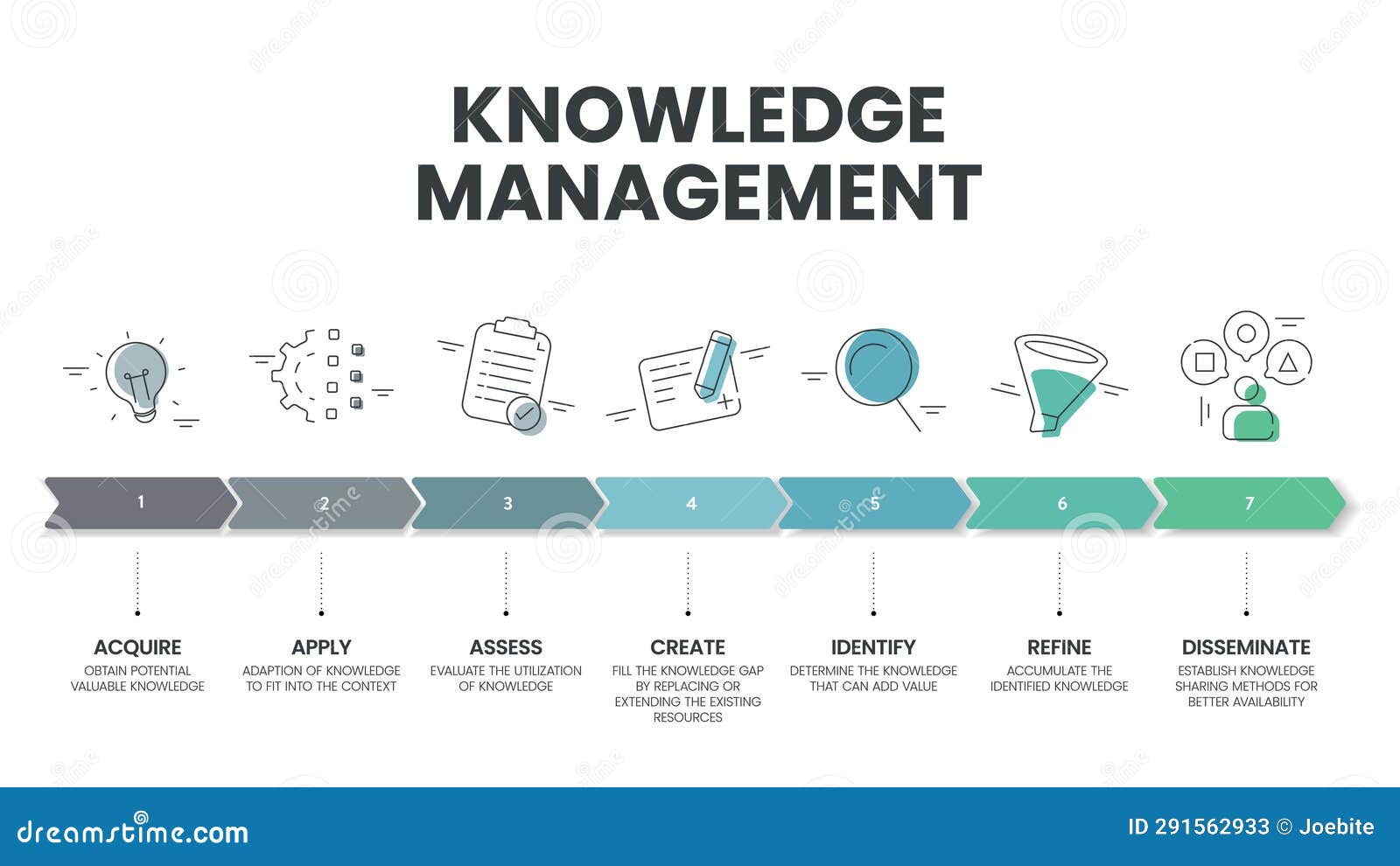 KNOWLEDGE MANAGEMENT

1 2 3 4 5 6 7

ACQUIRE
OBTAIN POTENTIAL VALUABLE KNOWLEDGE

APPLY
ADAPTION OF KNOWLEDGE TO FIT INTO THE CONTEXT

ASSESS
EVALUATE THE UTILIZATION OF KNOWLEDGE

CREATE
FILL THE KNOWLEDGE GAP BY REPLACING OR EXTENDING THE EXISTING RESOURCES

IDENTIFY
DETERMINE THE KNOWLEDGE THAT CAN ADD VALUE

REFINE
ACCUMULATE THE IDENTIFIED KNOWLEDGE

DISSEMINATE
ESTABLISH KNOWLEDGE SHARING METHODS FOR BETTER AVAILABILITY

dreamstime.com

ID 291562933 © Joebite