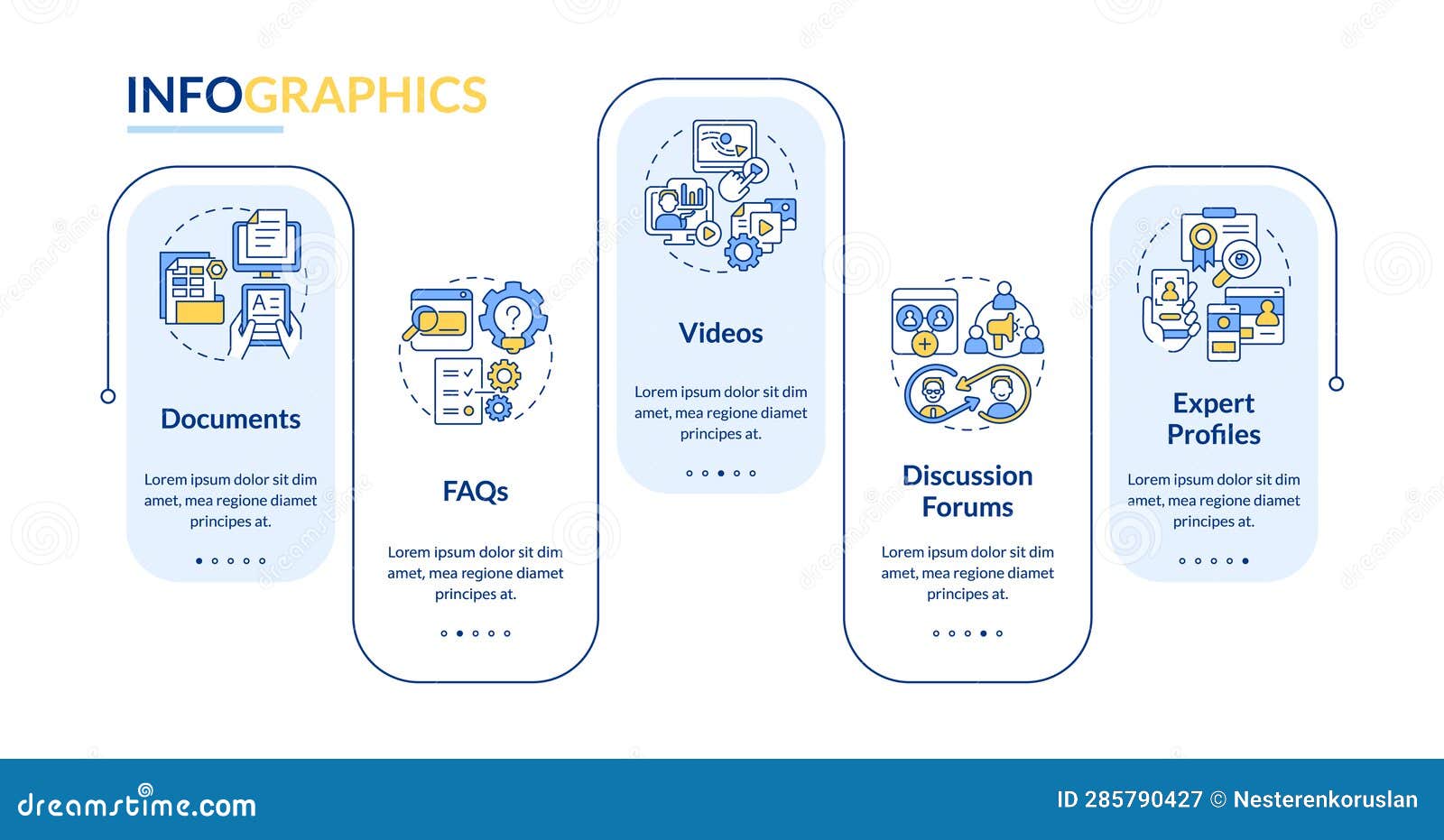 INFOGRAPHICS

Documents

Lorem ipsum dolor sit dim amet, mea regione diamet principes at.

FAQs

Lorem ipsum dolor sit dim amet, mea regione diamet principes at.

Videos

Lorem ipsum dolor sit dim amet, mea regione diamet principes at.

Discussion Forums

Lorem ipsum dolor sit dim amet, mea regione diamet principes at.

Expert Profiles

Lorem ipsum dolor sit dim amet, mea regione diamet principes at.

dreamstime.com

ID 285790427 © Nesterenkoruslan