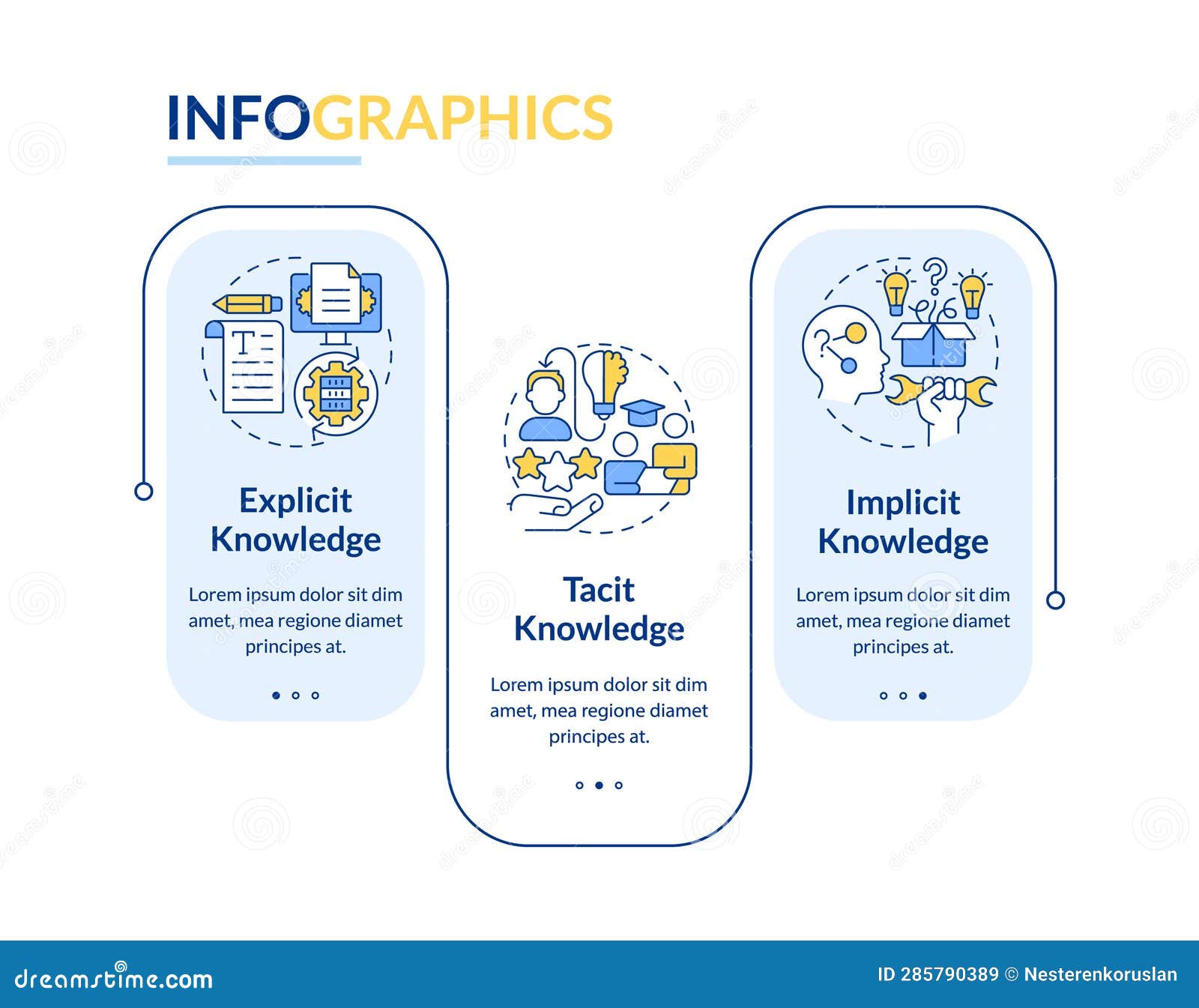 INFOGRAPHICS

Explicit Knowledge

Lorem ipsum dolor sit dim amet, mea regione diamet principes at.

Tacit Knowledge

Lorem ipsum dolor sit dim amet, mea regione diamet principes at.

Implicit Knowledge

Lorem ipsum dolor sit dim amet, mea regione diamet principes at.

dreamstime.com

ID 285790389 © Nesterenkoruslan