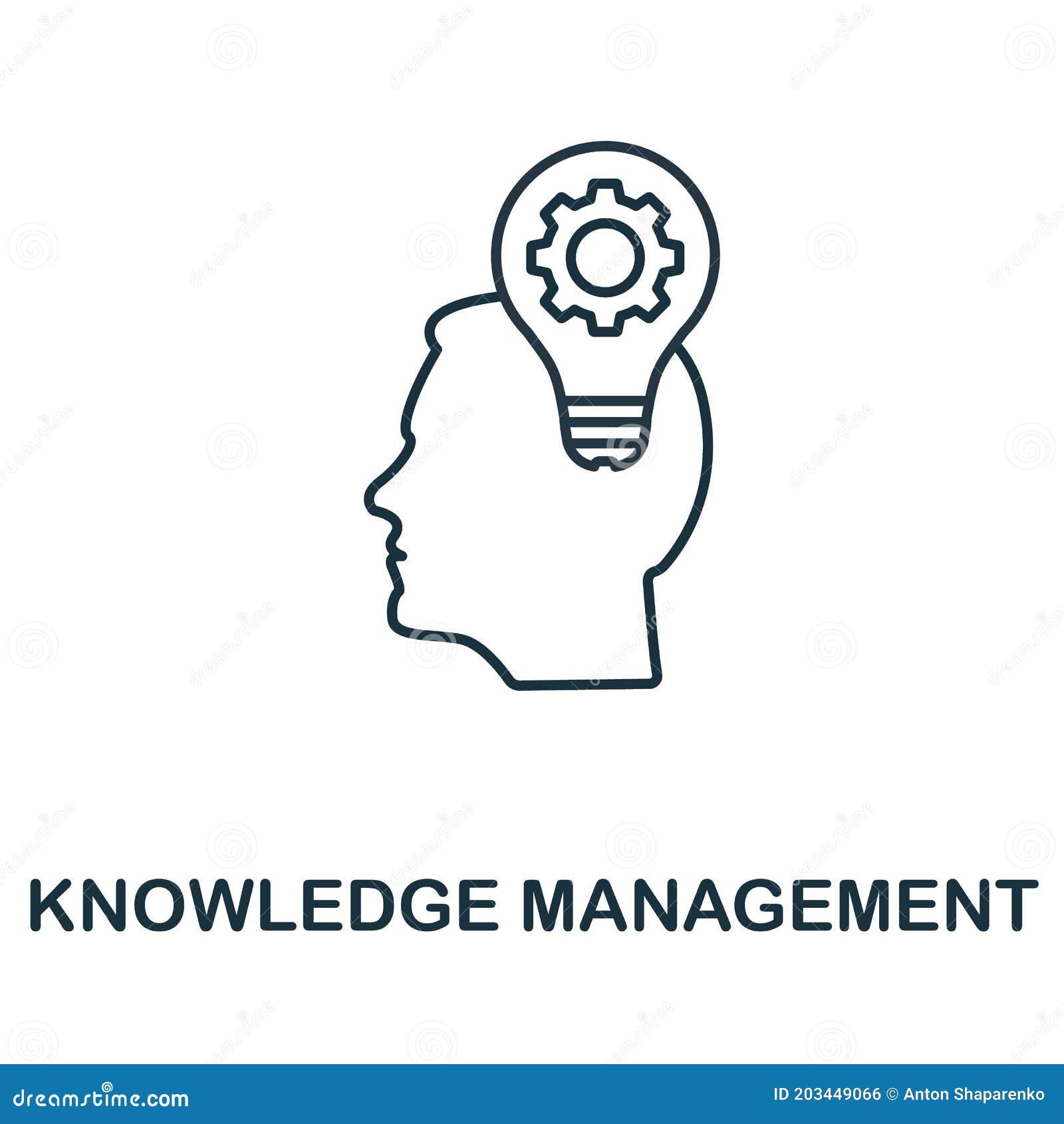 KNOWLEDGE MANAGEMENT

dreamstime.com

ID 203449066 © Anton Shaparenko