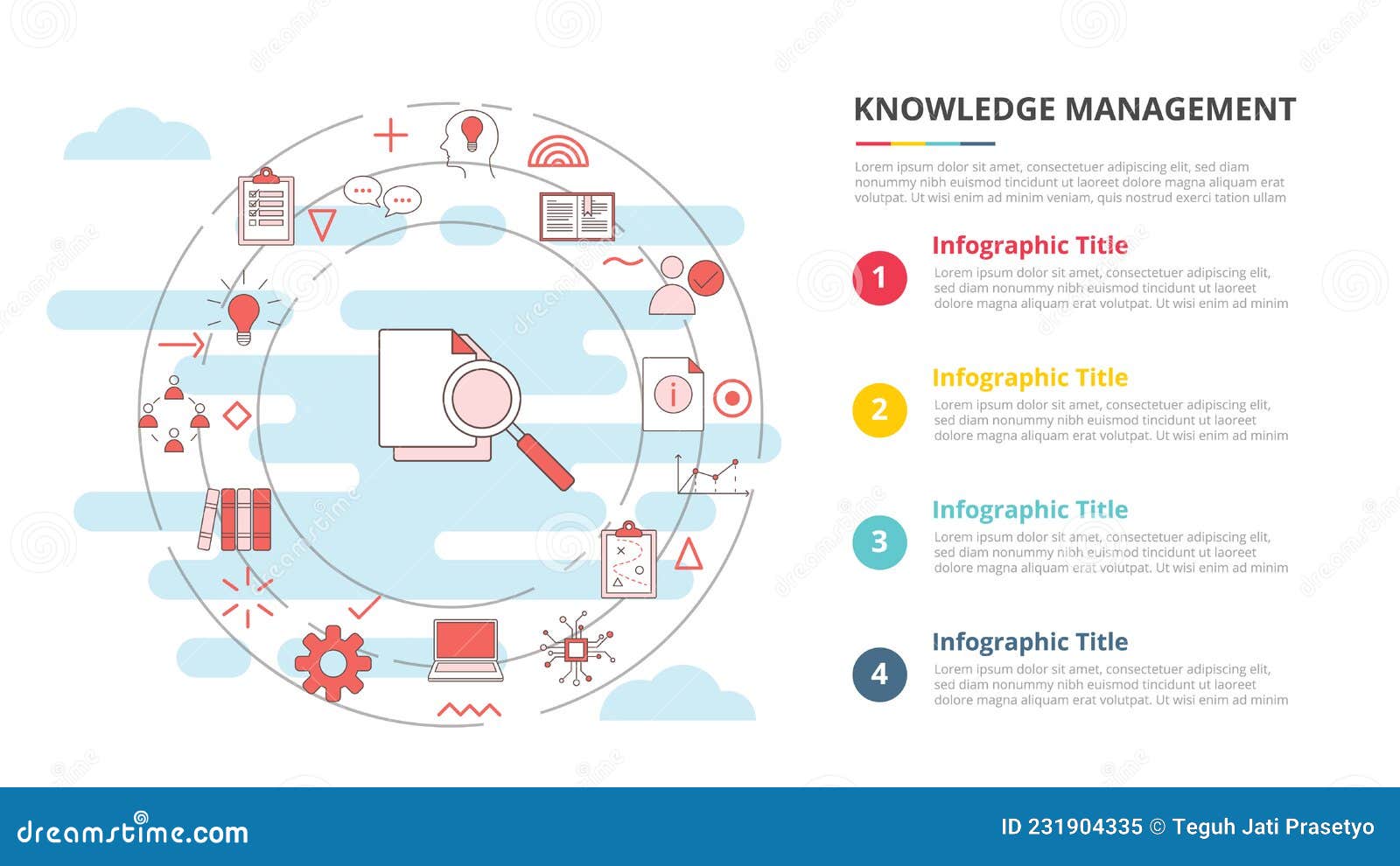 KNOWLEDGE MANAGEMENT

Lorem ipsum dolor sit amet, consectetuer adipiscing elit, sed diam nonummy nibh euismod tincidunt ut laoreet dolore magna aliquam erat volutpat. Ut wisi enim ad minim veniam, quis nostrud exerci tation ullam

1
Infographic Title
Lorem ipsum dolor sit amet, consectetuer adipiscing elit, sed diam nonummy nibh euismod tincidunt ut laoreet dolore magna aliquam erat volutpat. Ut wisi enim ad minim

2
Infographic Title
Lorem ipsum dolor sit amet, consectetuer adipiscing elit, sed diam nonummy nibh euismod tincidunt ut laoreet dolore magna aliquam erat volutpat. Ut wisi enim ad minim

3
Infographic Title
Lorem ipsum dolor sit amet, consectetuer adipiscing elit, sed diam nonummy nibh euismod tincidunt ut laoreet dolore magna aliquam erat volutpat. Ut wisi enim ad minim

4
Infographic Title
Lorem ipsum dolor sit amet, consectetuer adipiscing elit, sed diam nonummy nibh euismod tincidunt ut laoreet dolore magna aliquam erat volutpat. Ut wisi enim ad minim

dreamstime.com
ID 231904335 © Teguh Jati Prasetyo