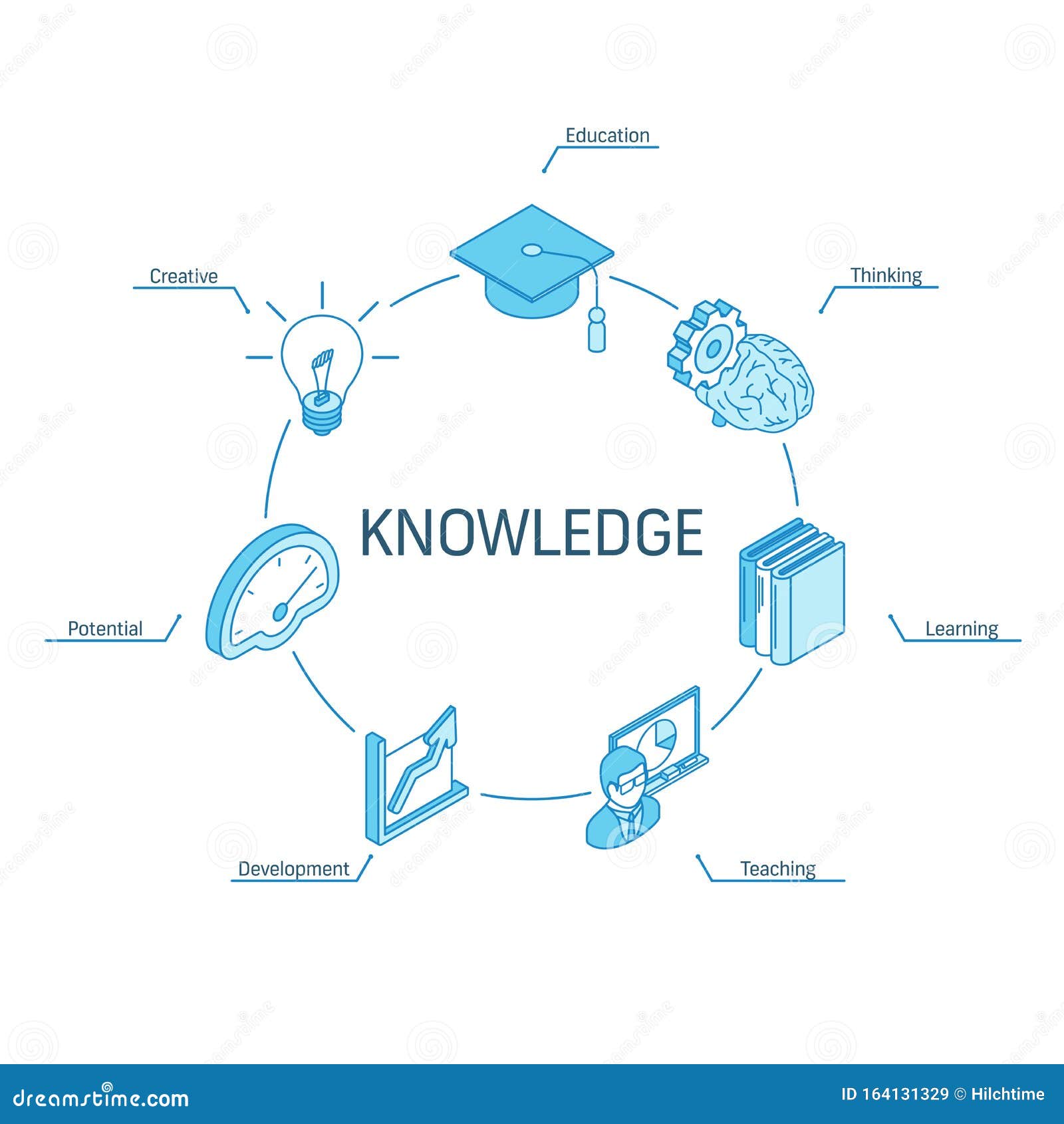 Education

Creative

Thinking

KNOWLEDGE

Potential

Learning

Development

Teaching

dreamstime.com

ID 164131329 © Hilchtime