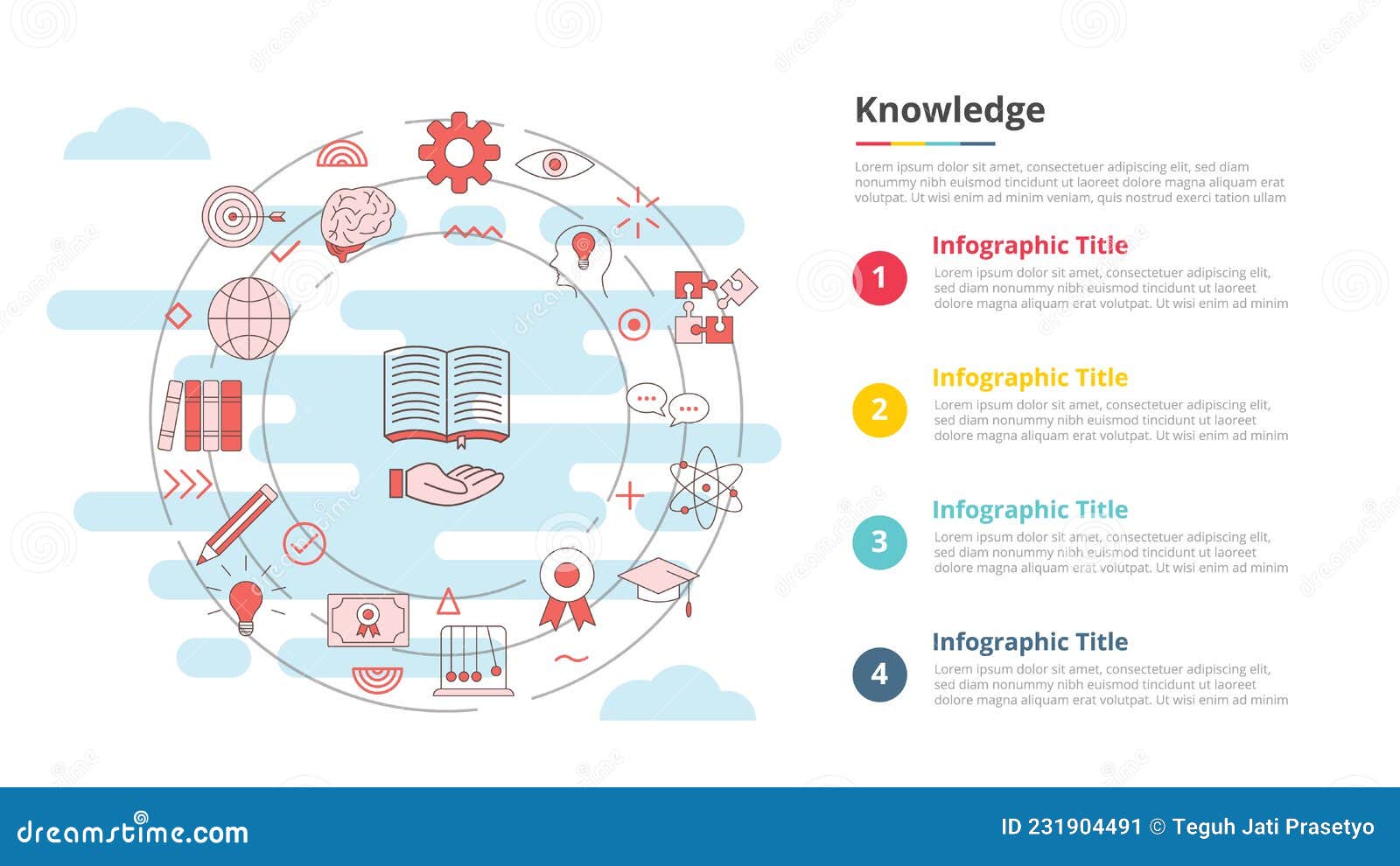 Knowledge

Lorem ipsum dolor sit amet, consectetuer adipiscing elit, sed diam nonummy nibh euismod tincidunt ut laoreet dolore magna aliquam erat volutpat. Ut wisi enim ad minim veniam, quis nostrud exerci tation ullam

1
Infographic Title
Lorem ipsum dolor sit amet, consectetuer adipiscing elit, sed diam nonummy nibh euismod tincidunt ut laoreet dolore magna aliquam erat volutpat. Ut wisi enim ad minim

2
Infographic Title
Lorem ipsum dolor sit amet, consectetuer adipiscing elit, sed diam nonummy nibh euismod tincidunt ut laoreet dolore magna aliquam erat volutpat. Ut wisi enim ad minim

3
Infographic Title
Lorem ipsum dolor sit amet, consectetuer adipiscing elit, sed diam nonummy nibh euismod tincidunt ut laoreet dolore magna aliquam erat volutpat. Ut wisi enim ad minim

4
Infographic Title
Lorem ipsum dolor sit amet, consectetuer adipiscing elit, sed diam nonummy nibh euismod tincidunt ut laoreet dolore magna aliquam erat volutpat. Ut wisi enim ad minim

dreamstime.com

ID 231904491 © Teguh Jati Prasetyo