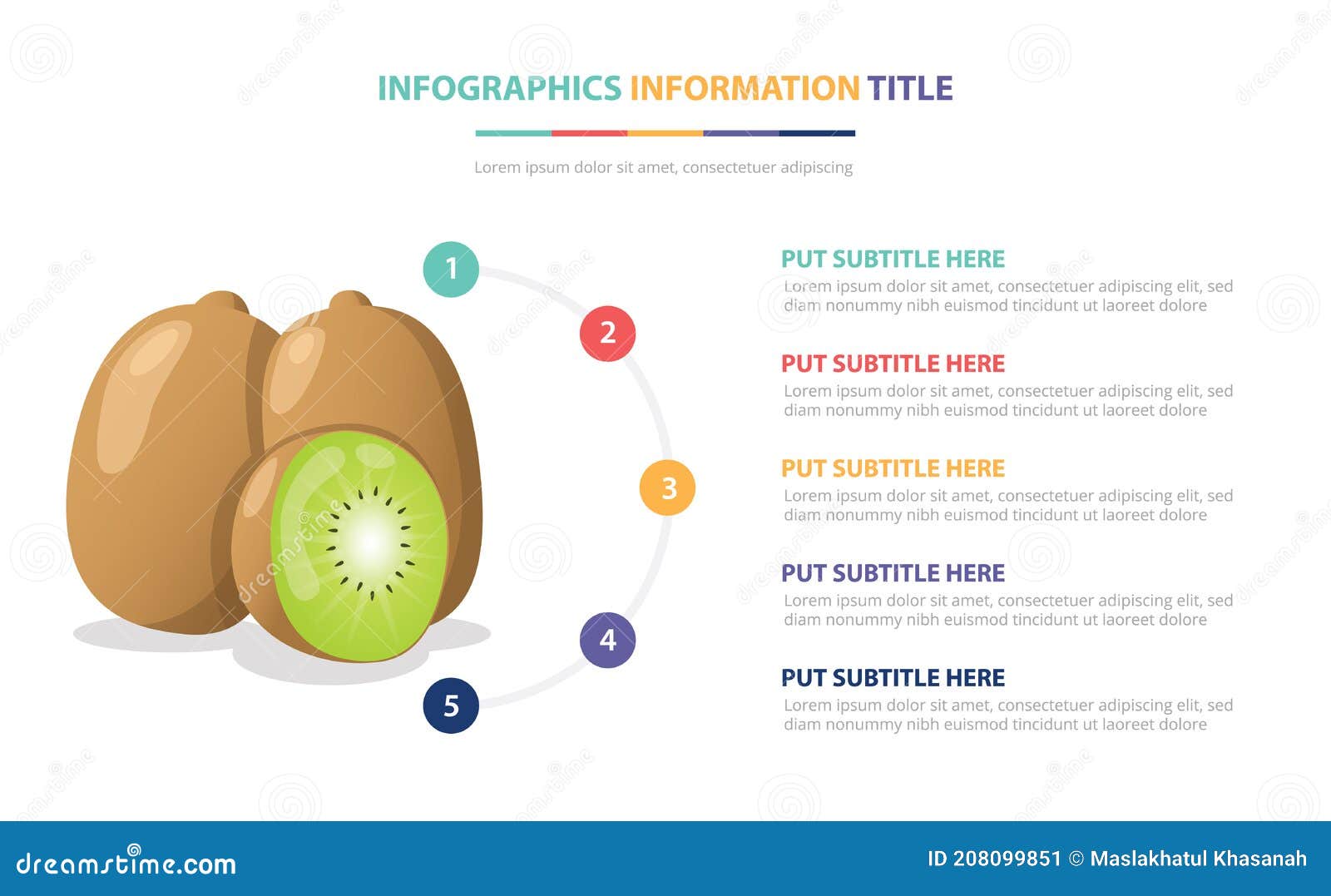 INFOGRAPHICS INFORMATION TITLE

Lorem ipsum dolor sit amet, consectetuer adipiscing

1

2

3

4

5

PUT SUBTITLE HERE
Lorem ipsum dolor sit amet, consectetuer adipiscing elit, sed diam nonummy nibh euismod tincidunt ut laoreet dolore

PUT SUBTITLE HERE
Lorem ipsum dolor sit amet, consectetuer adipiscing elit, sed diam nonummy nibh euismod tincidunt ut laoreet dolore

PUT SUBTITLE HERE
Lorem ipsum dolor sit amet, consectetuer adipiscing elit, sed diam nonummy nibh euismod tincidunt ut laoreet dolore

PUT SUBTITLE HERE
Lorem ipsum dolor sit amet, consectetuer adipiscing elit, sed diam nonummy nibh euismod tincidunt ut laoreet dolore

PUT SUBTITLE HERE
Lorem ipsum dolor sit amet, consectetuer adipiscing elit, sed diam nonummy nibh euismod tincidunt ut laoreet dolore

dreamstime.com

ID 208099851 © Maslakhatul Khasanah