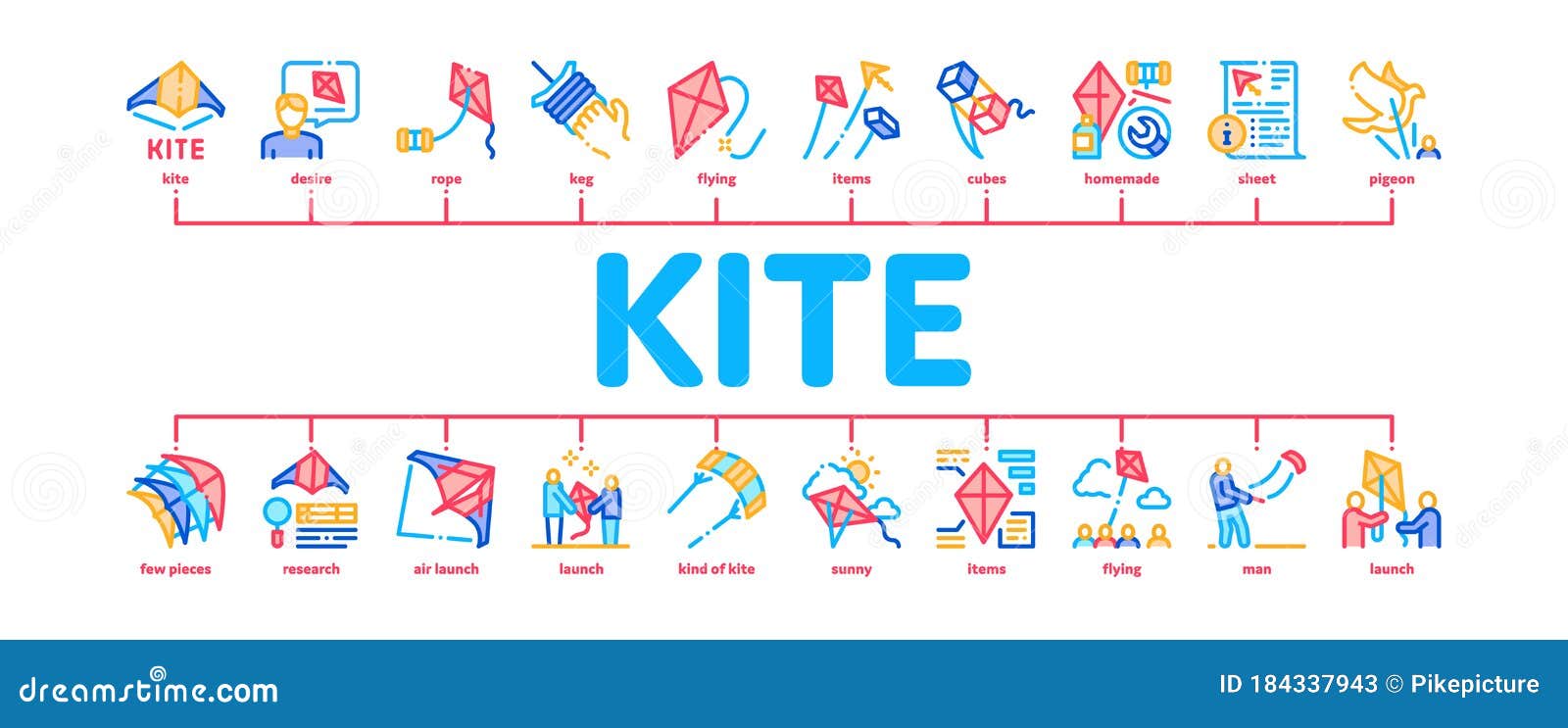 KITE
kite
desire
rope
keg
flying
items
cubes
homemade
sheet
pigeon

KITE

few pieces
research
air launch
launch
kind of kite
sunny
items
flying
man
launch

dreamstime.com
ID 184337943 © Pikepicture