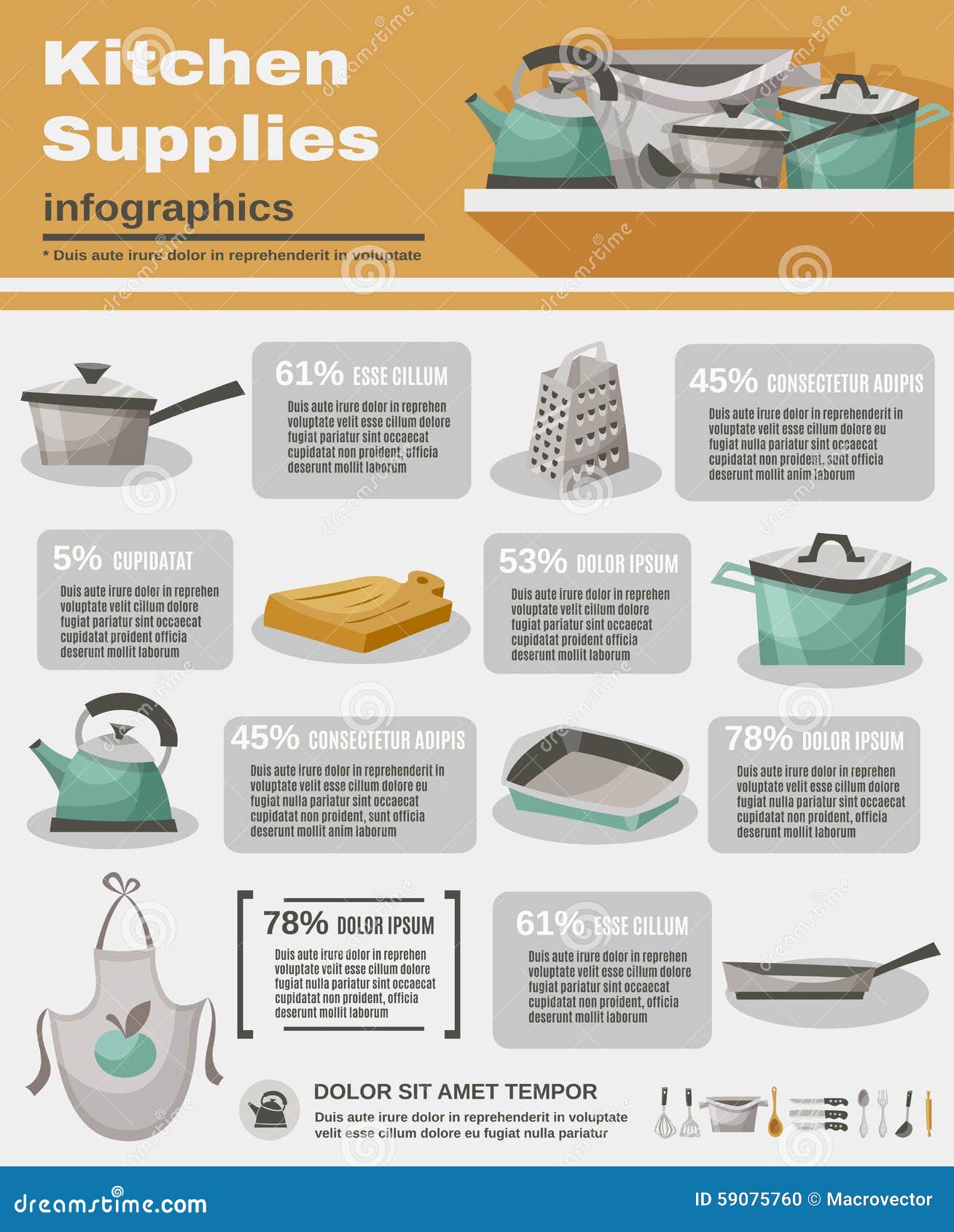 Kitchen Supplies

infographics

* Duis aute irure dolor in reprehenderit in voluptate

61% ESSE CILLUM

Duis aute irure dolor in reprehen voluptate velit esse cillum dolore fugiat pariatur sint occaecat cupidatat non proident, officia deserunt mollit laborum

45% CONSECTETUR ADIPIS

Duis aute irure dolor in reprehenderit in voluptate velit esse cillum dolore eu fugiat nulla pariatur sint occaecat cupidatat non proident, sunt officia deserunt mollit anim laborum

5% CUPIDATAT

Duis aute irure dolor in reprehen voluptate velit cillum dolore fugiat pariatur sint occaecat cupidatat proident officia deserunt mollit laborum

53% DOLOR IPSUM

Duis aute irure dolor in reprehen voluptate velit cillum dolore fugiat pariatur sint occaecat cupidatat proident officia deserunt mollit laborum

45% CONSECTETUR ADIPIS

Duis aute irure dolor in reprehenderit in voluptate velit esse cillum dolore eu fugiat nulla pariatur sint occaecat cupidatat non proident, sunt officia deserunt mollit anim laborum

78% DOLOR IPSUM

Duis aute irure dolor in reprehen voluptate velit esse cillum dolore fugiat nulla pariatur sint occaecat cupidatat non proident, officia deserunt mollit laborum

78% DOLOR IPSUM

Duis aute irure dolor in reprehen voluptate velit esse cillum dolore fugiat nulla pariatur sint occaecat cupidatat non proident, officia deserunt mollit laborum

61% ESSE CILLUM

Duis aute irure dolor in reprehen voluptate velit esse cillum dolore fugiat pariatur sint occaecat cupidatat non proident, officia deserunt mollit laborum

DOLOR SIT AMET TEMPOR

Duis aute irure dolor in reprehenderit in voluptate velit esse cillum dolore eu fugiat nulla pariatur

dreamstime.com

ID 59075760 © Macrovector