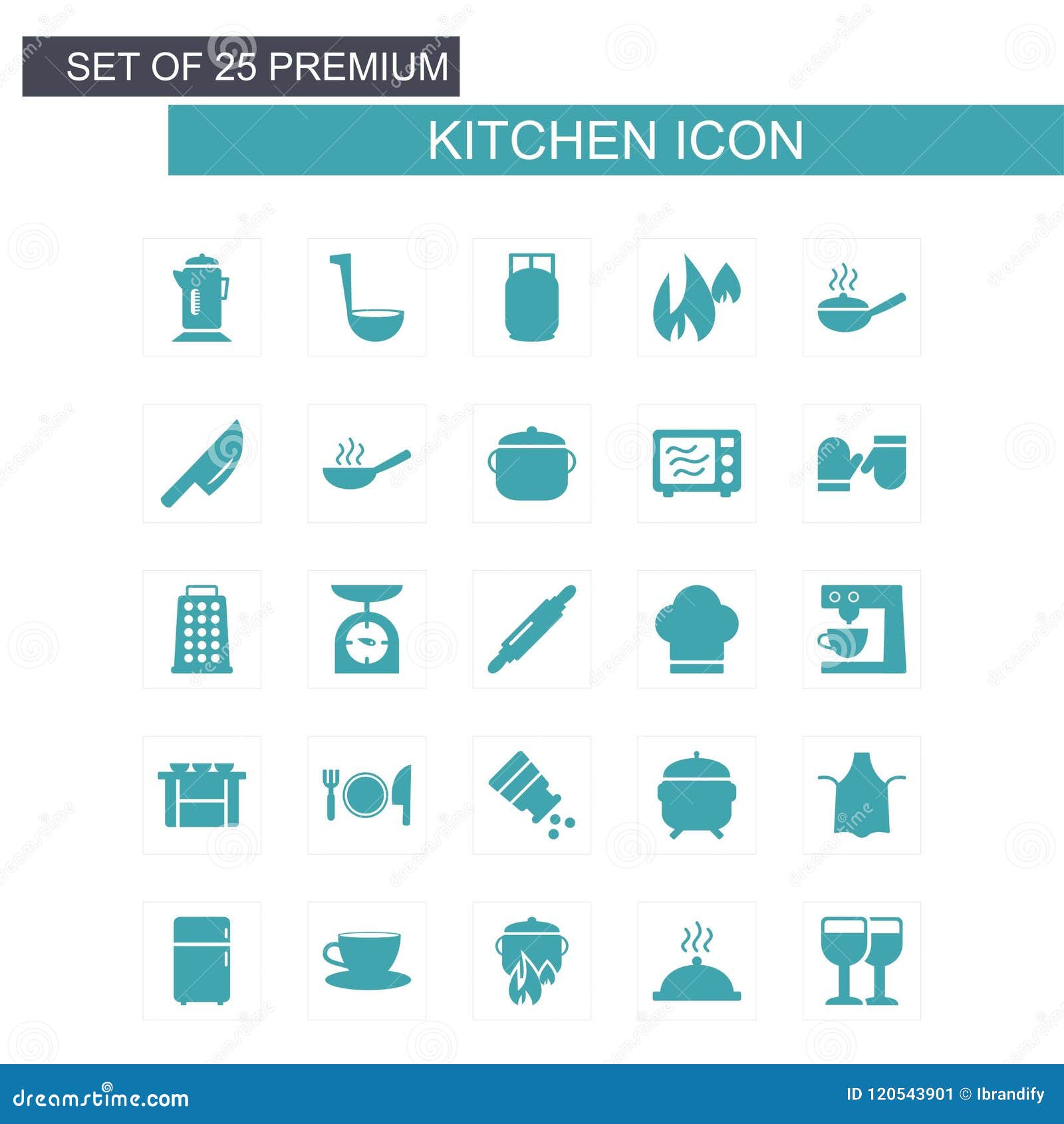 SET OF 25 PREMIUM

KITCHEN ICON

dreamstime.com

ID 120543901 © Ibrandify