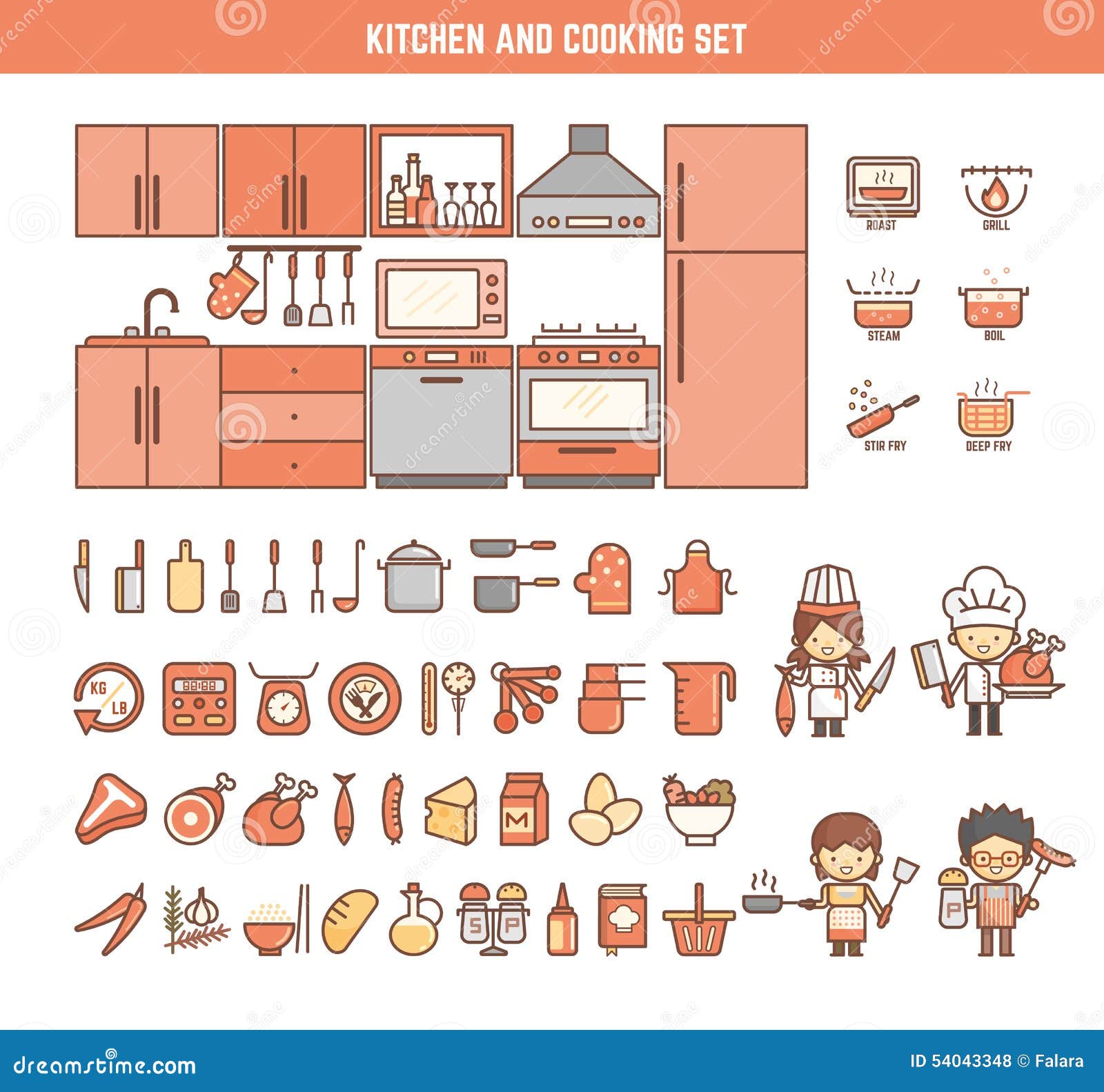 KITCHEN AND COOKING SET

ROAST
GRILL
STEAM
BOIL
STIR FRY
DEEP FRY

KG
LB
88:88
M
S
P
P

dreamstime.com
ID 54043348 © Falara