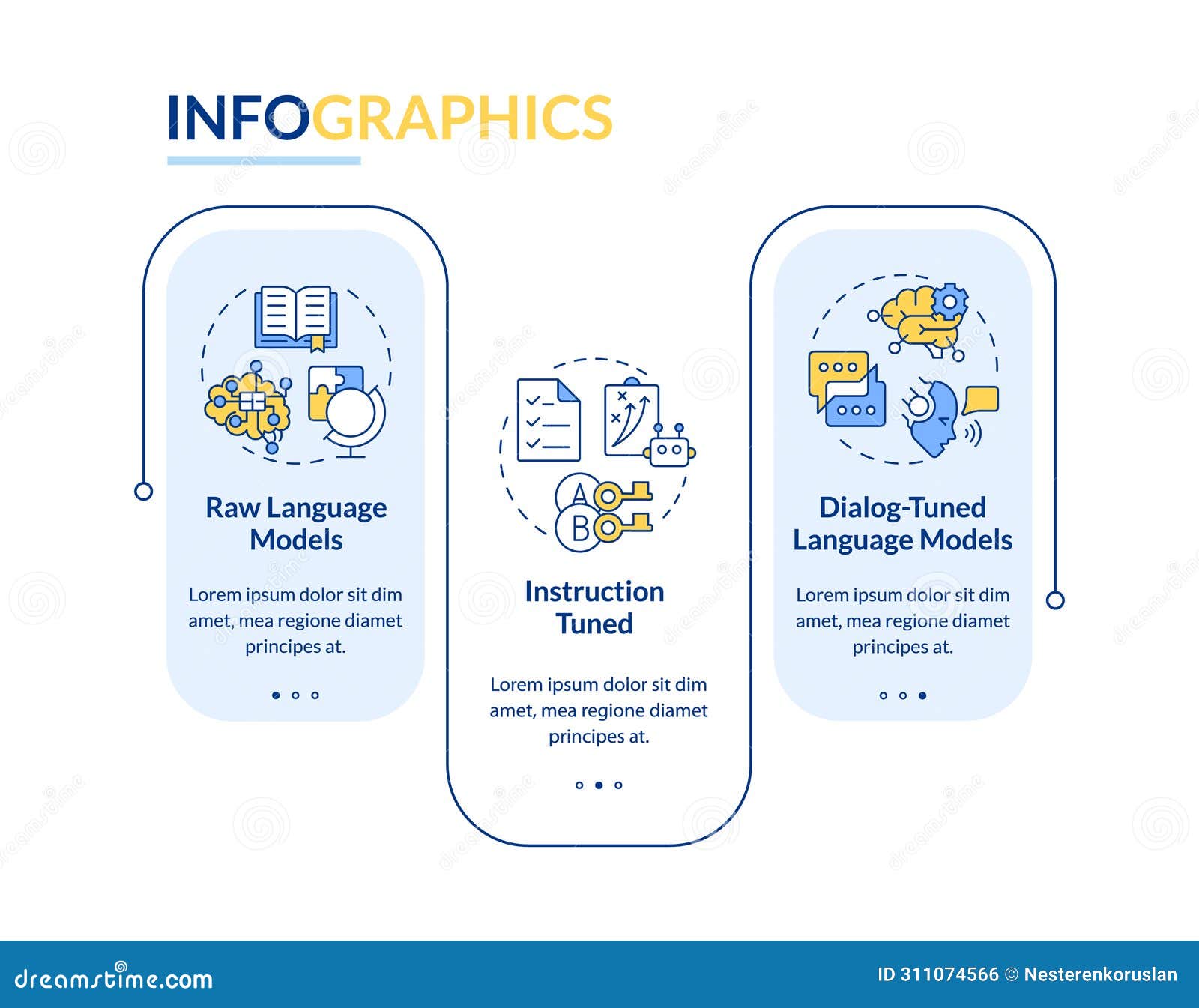 INFOGRAPHICS

Raw Language Models

Lorem ipsum dolor sit dim amet, mea regione diamet principes at.

A
B

Instruction Tuned

Lorem ipsum dolor sit dim amet, mea regione diamet principes at.

Dialog-Tuned Language Models

Lorem ipsum dolor sit dim amet, mea regione diamet principes at.

dreamstime.com

ID 311074566 © Nesterenkoruslan