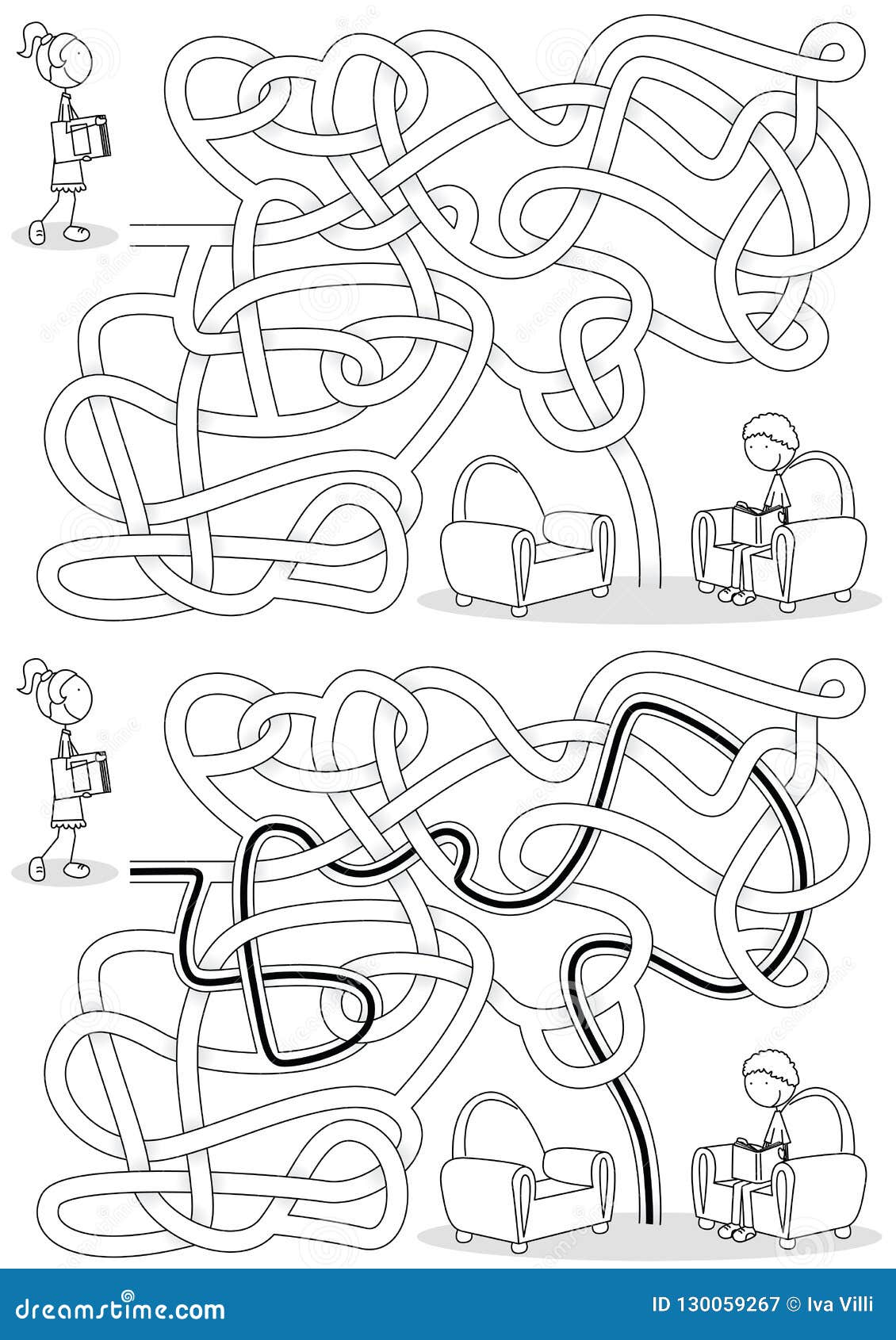 dreamstime.com

ID 130059267 © Iva Villi