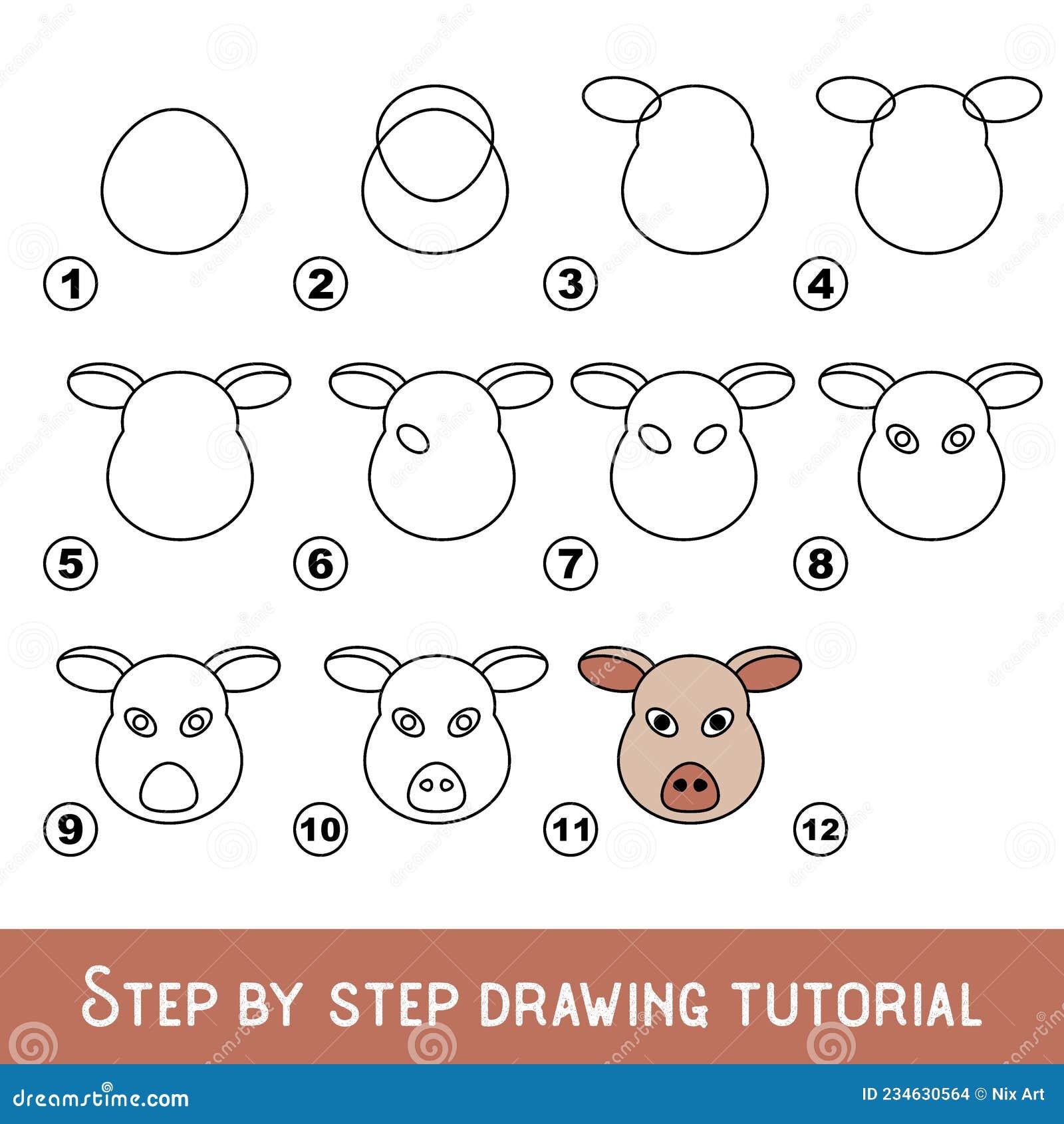 1 2 3 4

5 6 7 8

9 10 11 12

STEP BY STEP DRAWING TUTORIAL

dreamstime.com

ID 234630564 © Nix Art