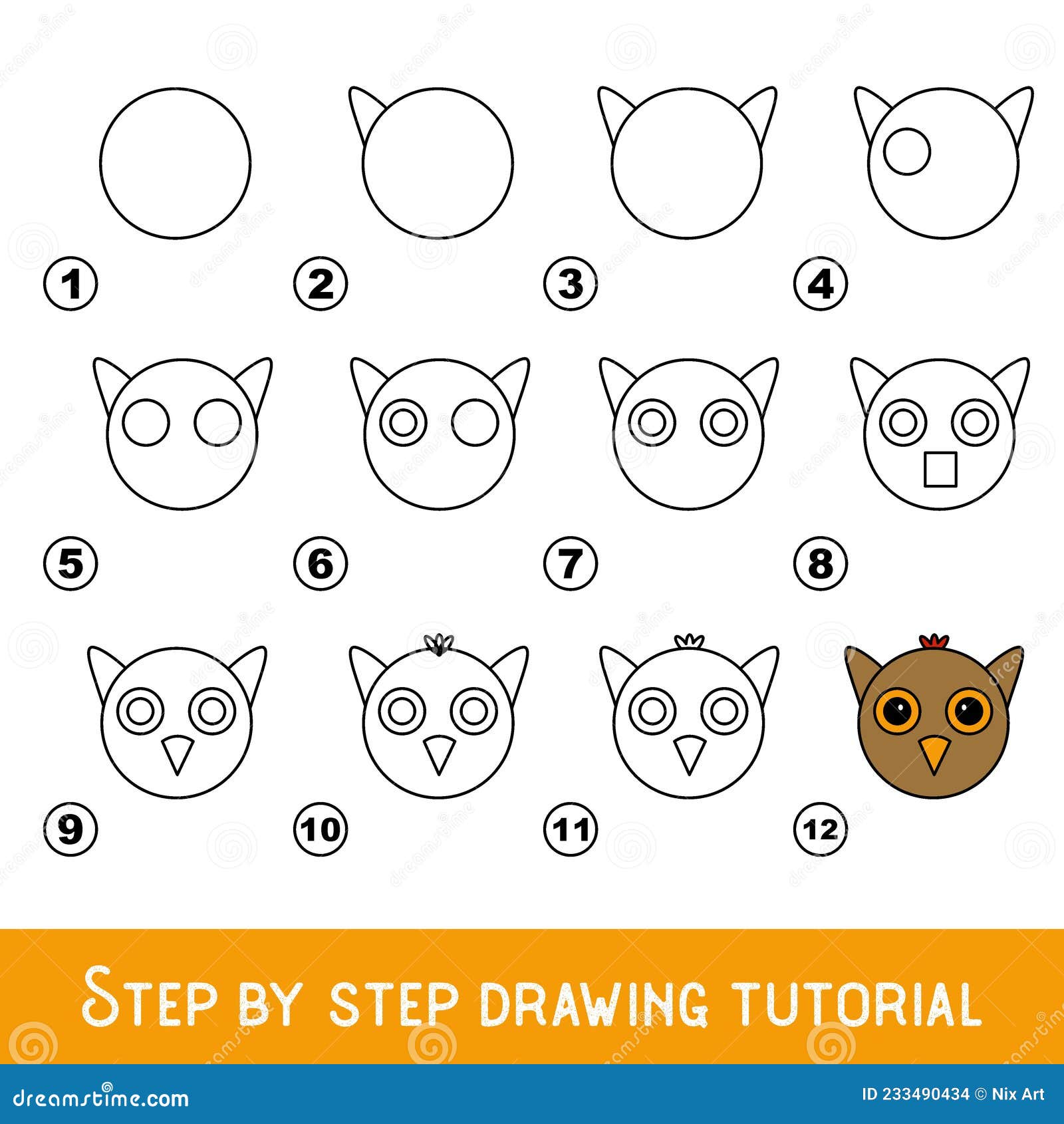 1
2
3
4
5
6
7
8
9
10
11
12

STEP BY STEP DRAWING TUTORIAL

dreamstime.com
ID 233490434 © Nix Art