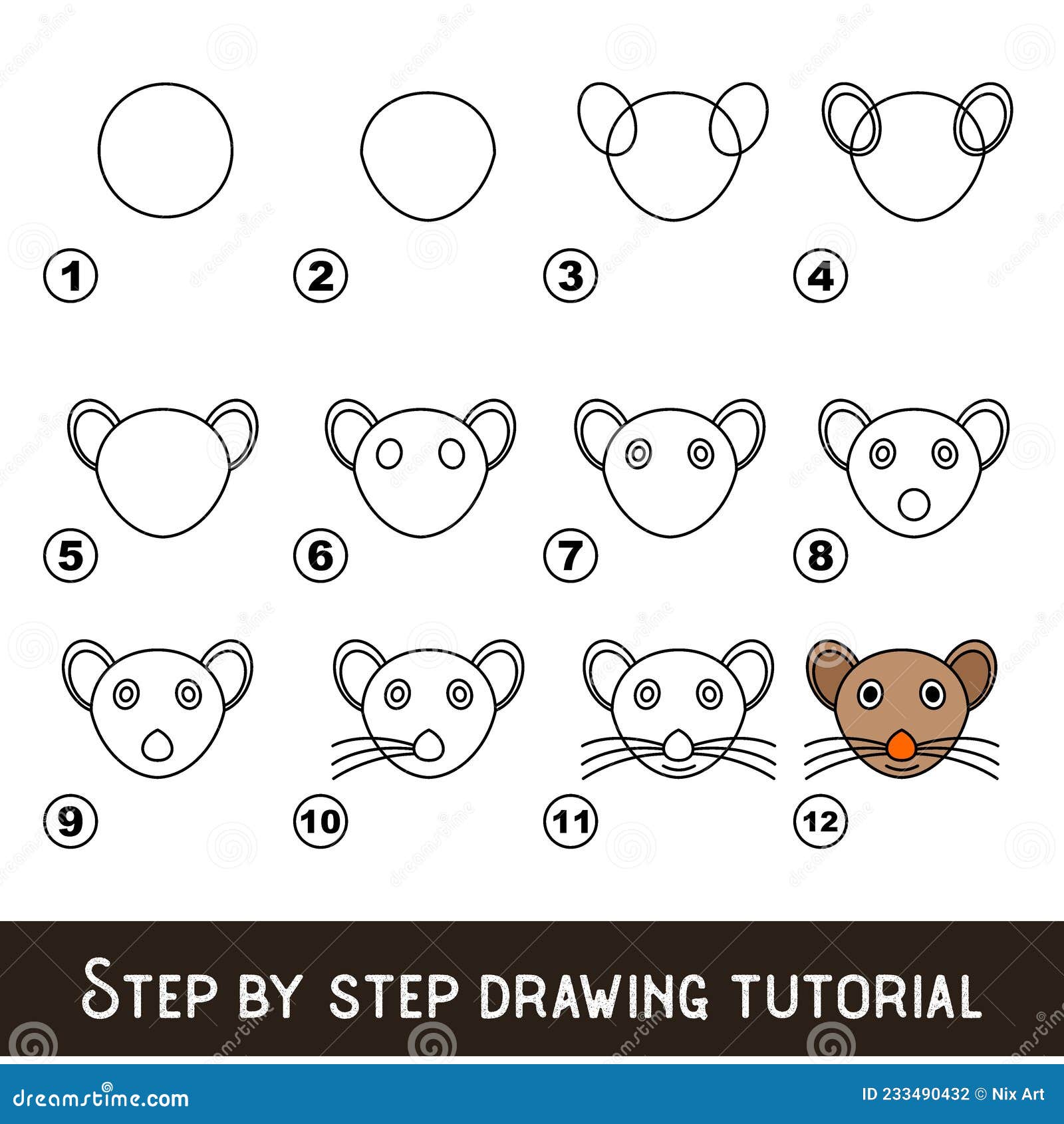 1
2
3
4
5
6
7
8
9
10
11
12

STEP BY STEP DRAWING TUTORIAL

dreamstime.com
ID 233490432 © Nix Art