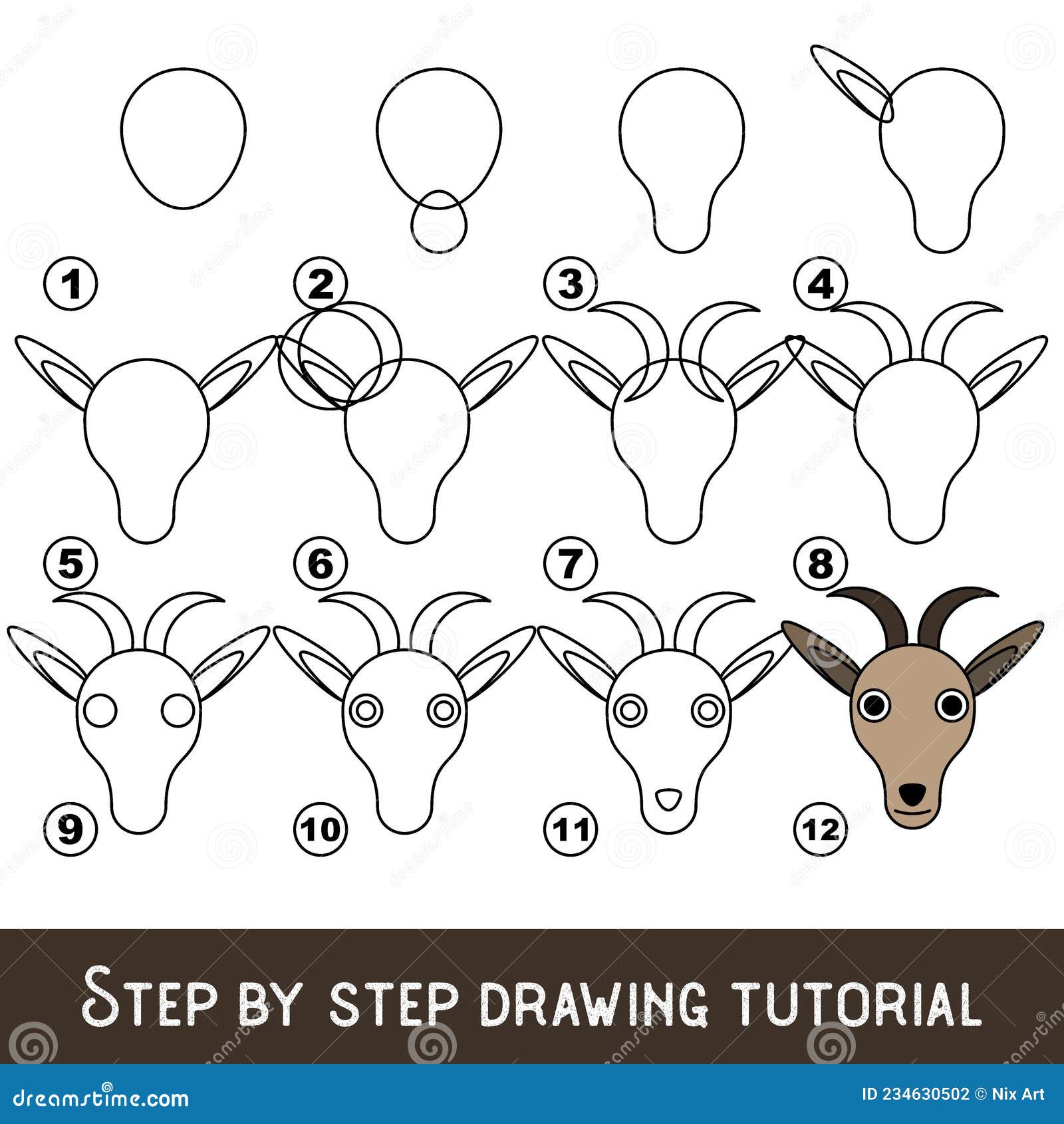 1 2 3 4

5 6 7 8

9 10 11 12

STEP BY STEP DRAWING TUTORIAL

dreamstime.com

ID 234630502 © Nix Art