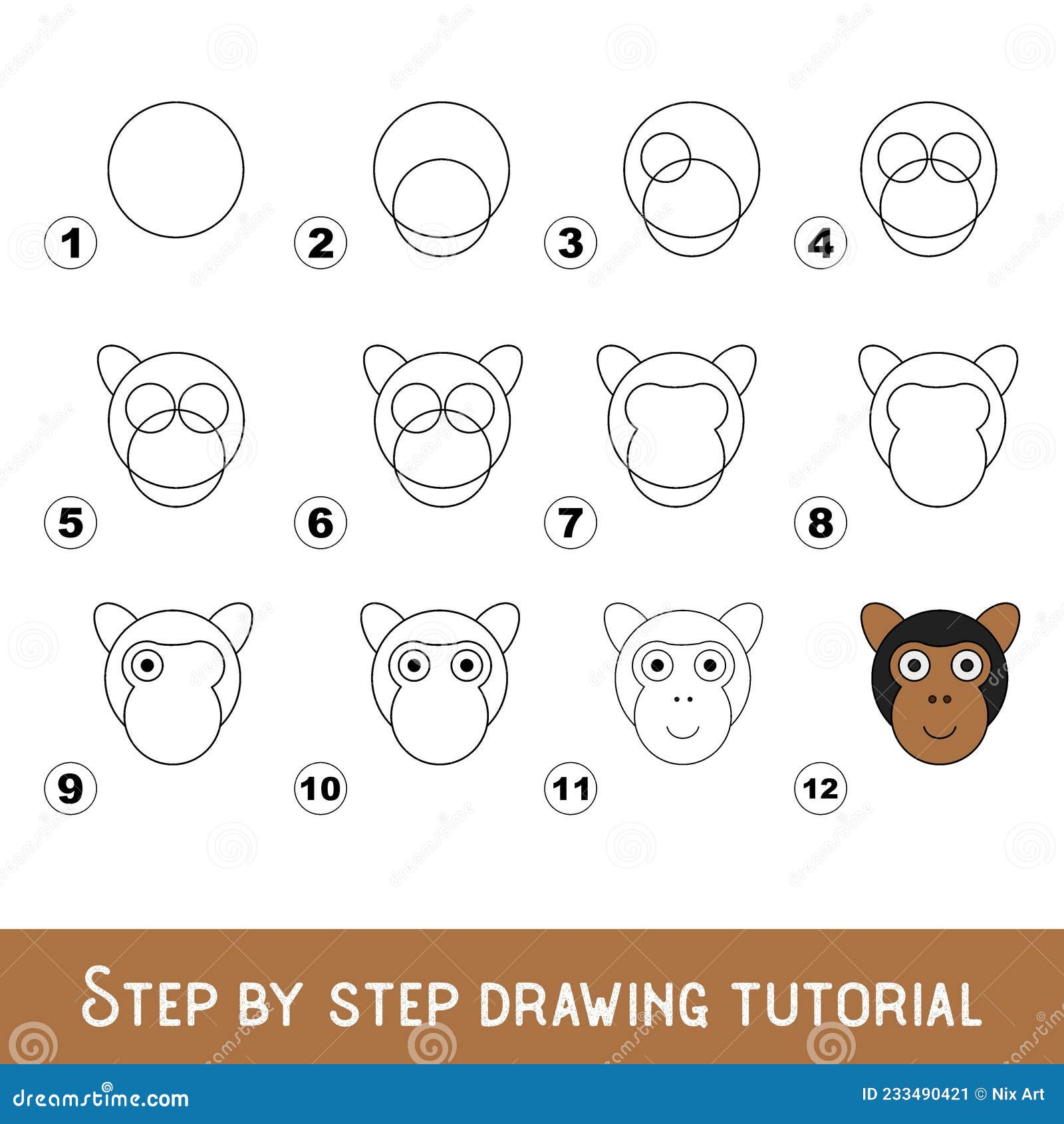 1
2
3
4
5
6
7
8
9
10
11
12

STEP BY STEP DRAWING TUTORIAL

dreamstime.com
ID 233490421 © Nix Art