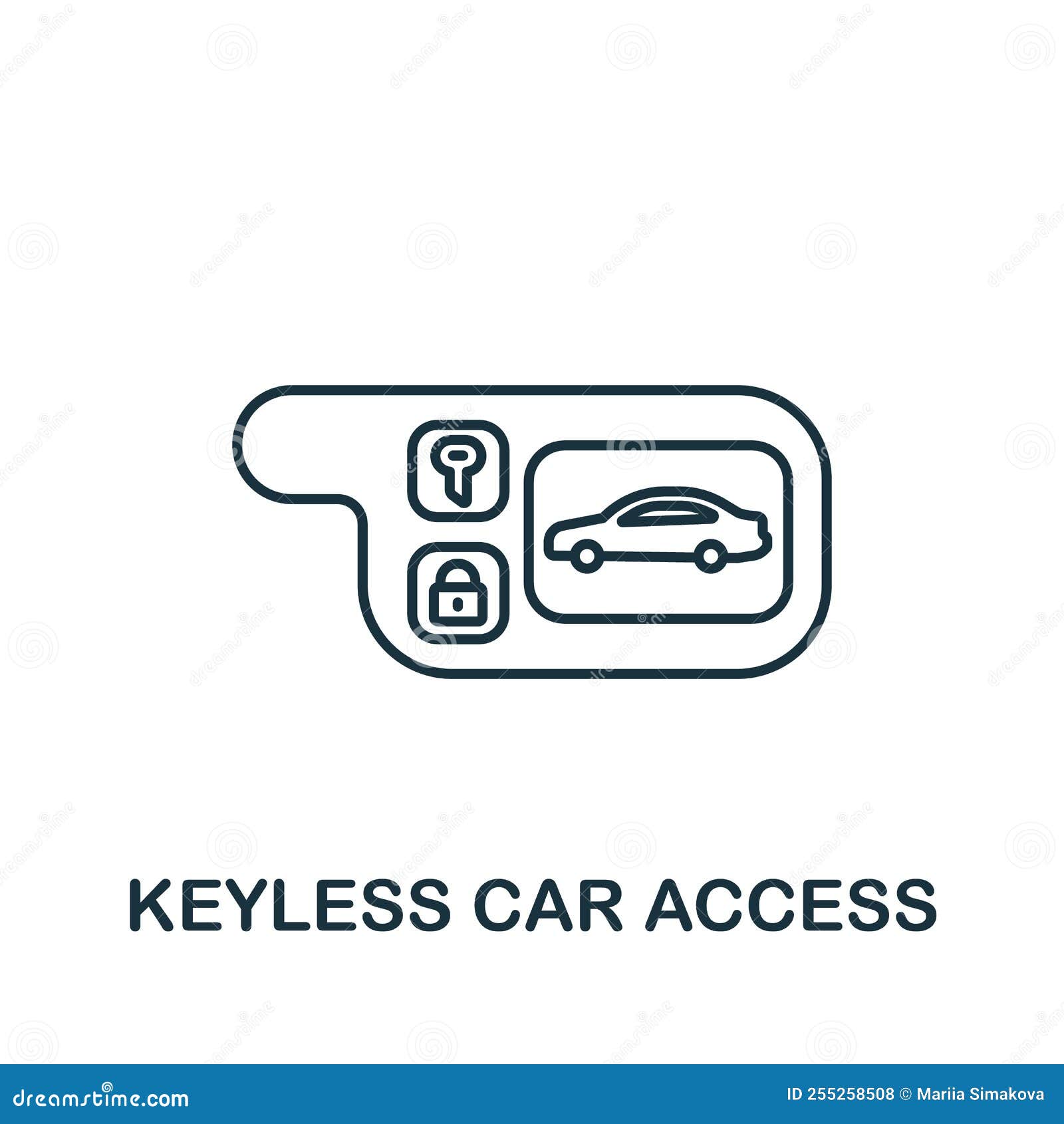 KEYLESS CAR ACCESS

dreamstime.com

ID 255258508 © Mariia Simakova