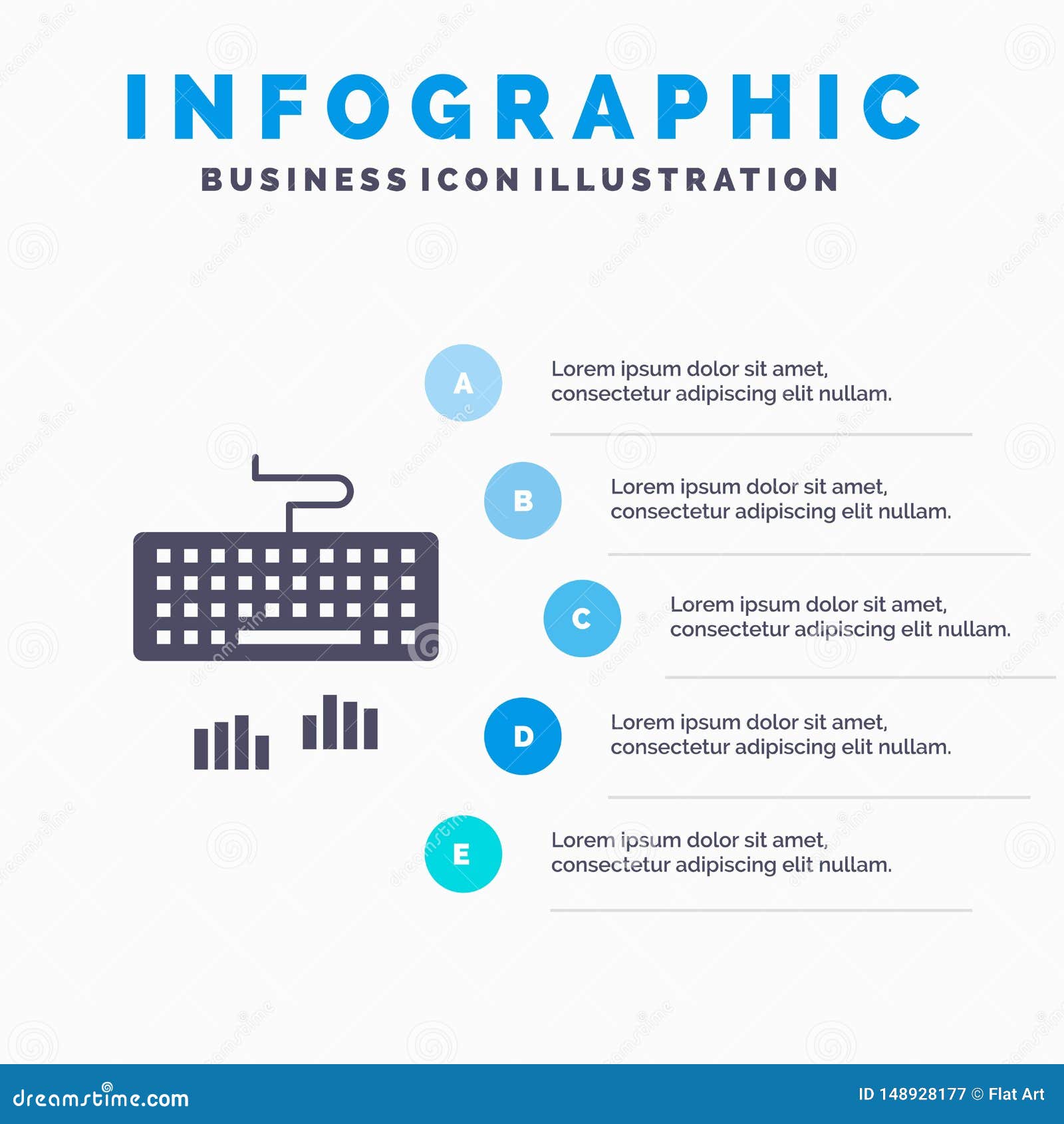 INFOGRAPHIC
BUSINESS ICON ILLUSTRATION

A
Lorem ipsum dolor sit amet, consectetur adipiscing elit nullam.

B
Lorem ipsum dolor sit amet, consectetur adipiscing elit nullam.

C
Lorem ipsum dolor sit amet, consectetur adipiscing elit nullam.

D
Lorem ipsum dolor sit amet, consectetur adipiscing elit nullam.

E
Lorem ipsum dolor sit amet, consectetur adipiscing elit nullam.

dreamstime.com
ID 148928177 © Flat Art