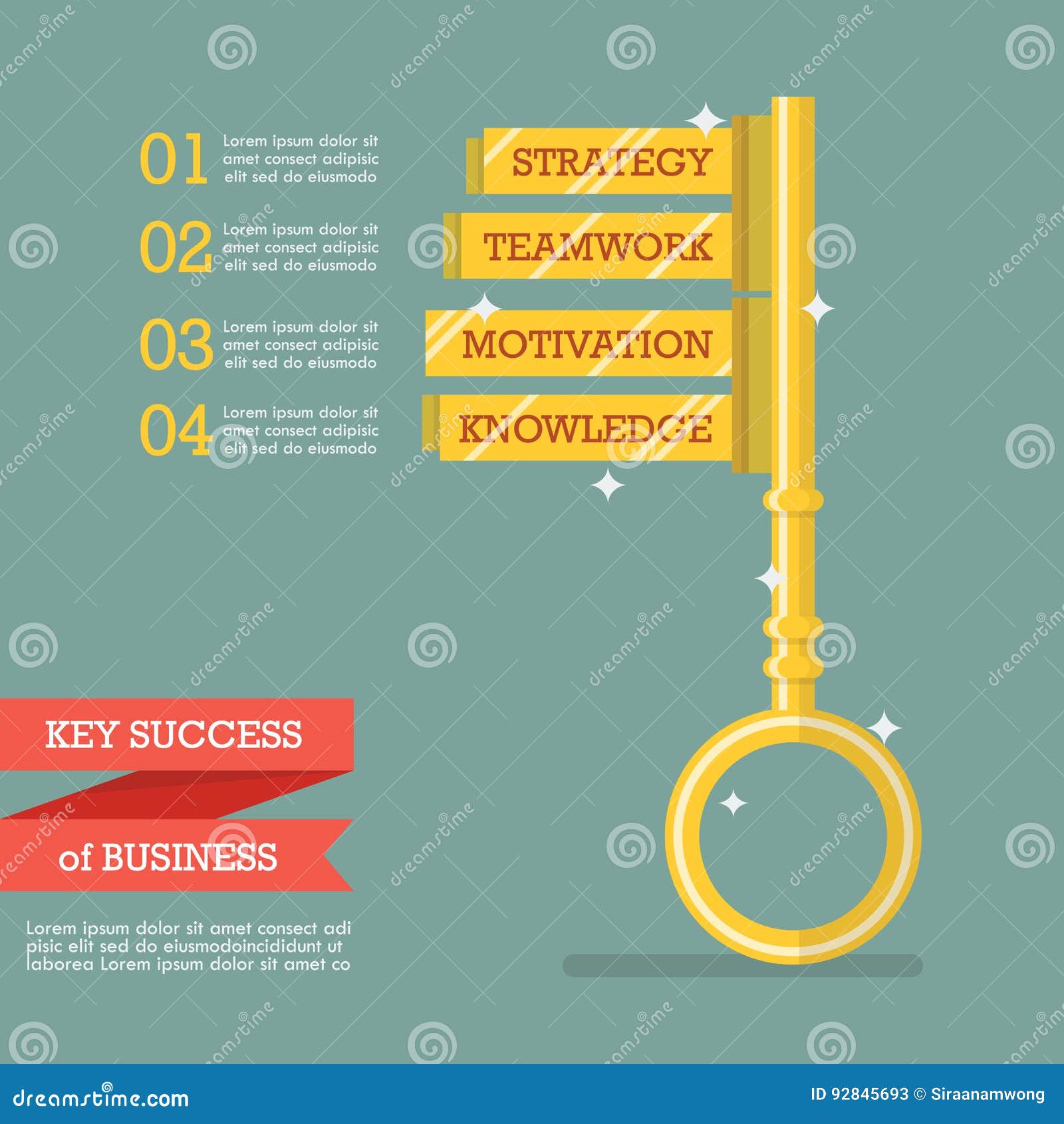 01 Lorem ipsum dolor sit amet consect adipisic elit sed do eiusmodo

02 Lorem ipsum dolor sit amet consect adipisic elit sed do eiusmodo

03 Lorem ipsum dolor sit amet consect adipisic elit sed do eiusmodo

04 Lorem ipsum dolor sit amet consect adipisic elit sed do eiusmodo

STRATEGY

TEAMWORK

MOTIVATION

KNOWLEDGE

KEY SUCCESS

of BUSINESS

Lorem ipsum dolor sit amet consect adi pisic elit sed do eiusmodoincididunt ut laborea Lorem ipsum dolor sit amet co

dreamstime.com

ID 92845693 © Siraanamwong