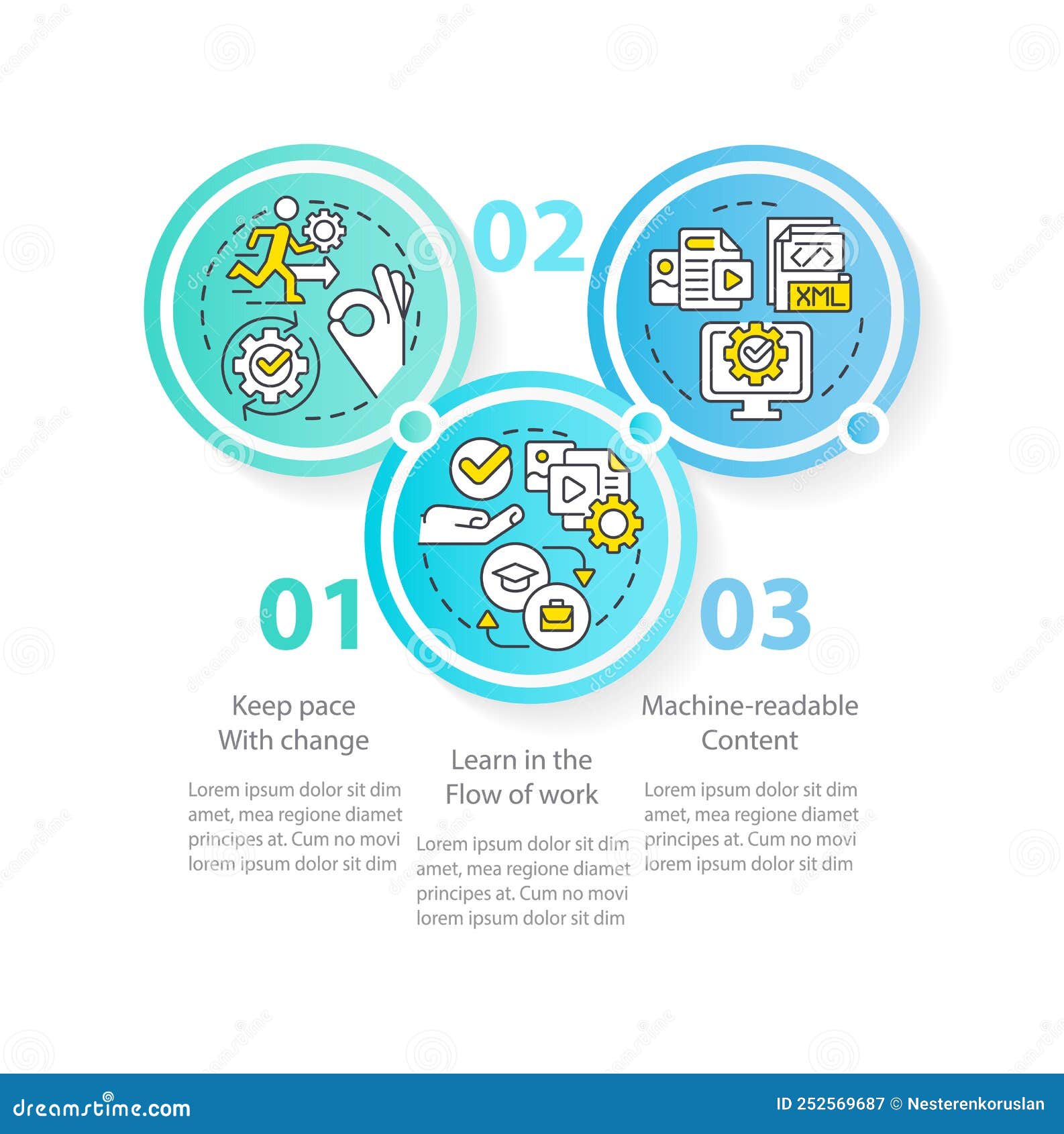 02

XML

01

03

Keep pace With change

Lorem ipsum dolor sit dim amet, mea regione diamet principes at. Cum no movi lorem ipsum dolor sit dim

Learn in the Flow of work

Lorem ipsum dolor sit dim amet, mea regione diamet principes at. Cum no movi lorem ipsum dolor sit dim

Machine-readable Content

Lorem ipsum dolor sit dim amet, mea regione diamet principes at. Cum no movi lorem ipsum dolor sit dim

dreamstime.com

ID 252569687 © Nesterenkoruslan