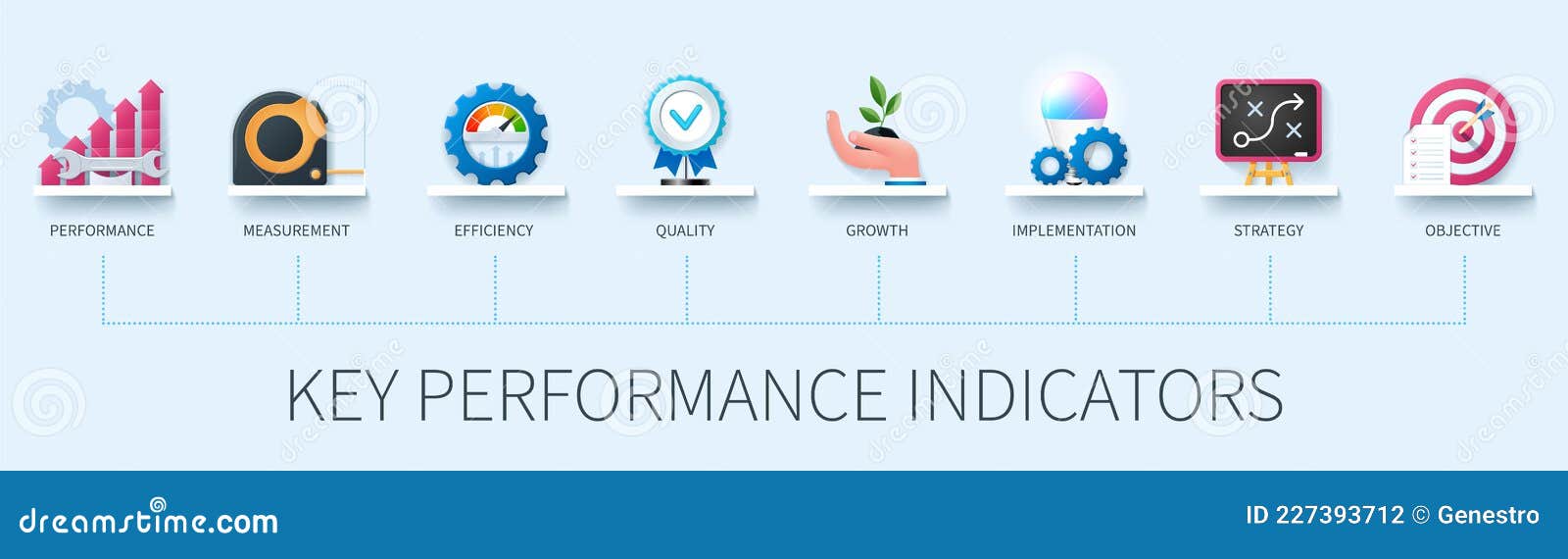 PERFORMANCE
MEASUREMENT
EFFICIENCY
QUALITY
GROWTH
IMPLEMENTATION
STRATEGY
OBJECTIVE

KEY PERFORMANCE INDICATORS

dreamstime.com

ID 227393712 © Genestro