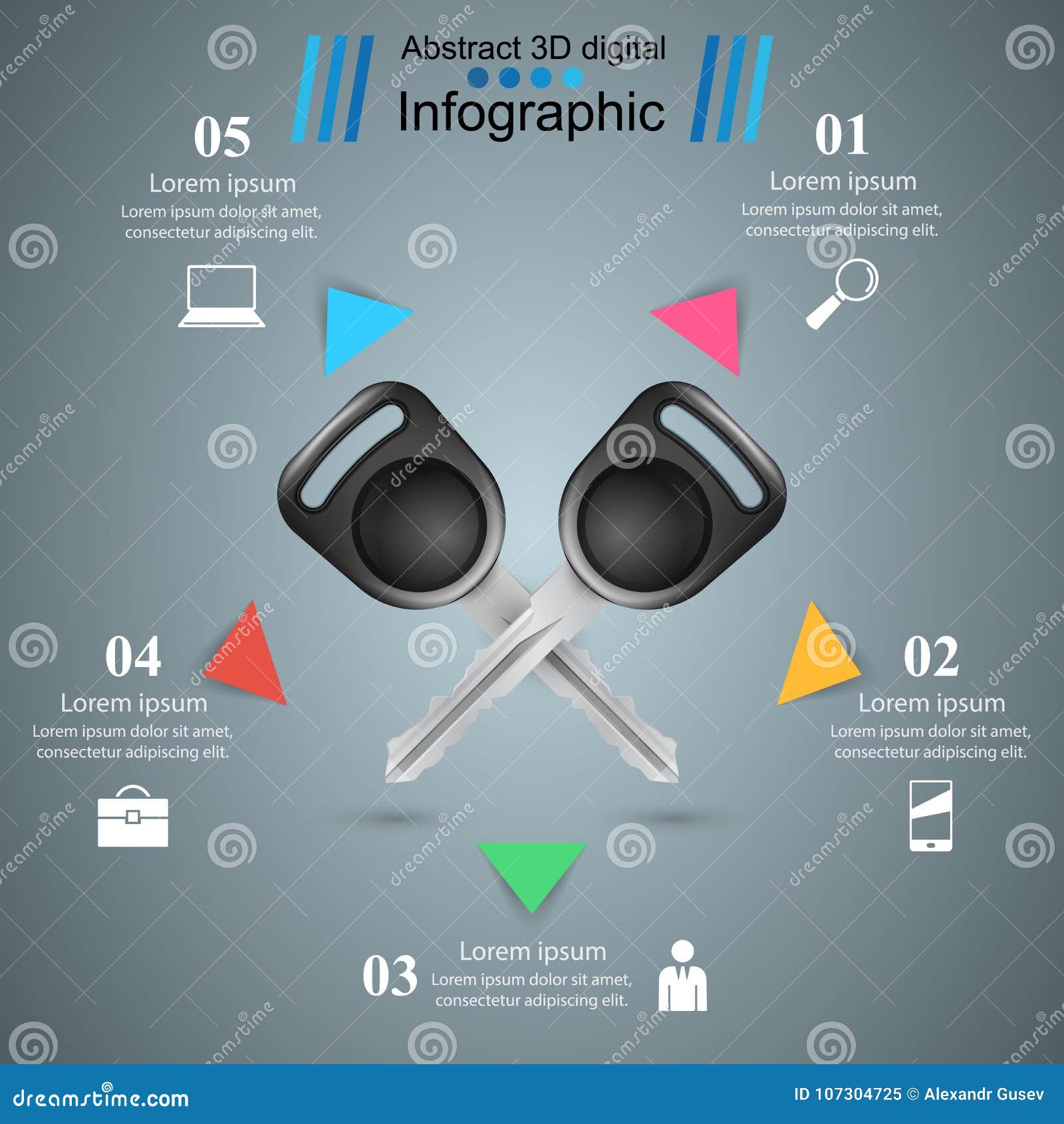 Abstract 3D digital
Infographic

05
Lorem ipsum
Lorem ipsum dolor sit amet, consectetur adipiscing elit.

01
Lorem ipsum
Lorem ipsum dolor sit amet, consectetur adipiscing elit.

04
Lorem ipsum
Lorem ipsum dolor sit amet, consectetur adipiscing elit.

02
Lorem ipsum
Lorem ipsum dolor sit amet, consectetur adipiscing elit.

03
Lorem ipsum
Lorem ipsum dolor sit amet, consectetur adipiscing elit.

dreamstime.com
ID 107304725 © Alexandr Gusev