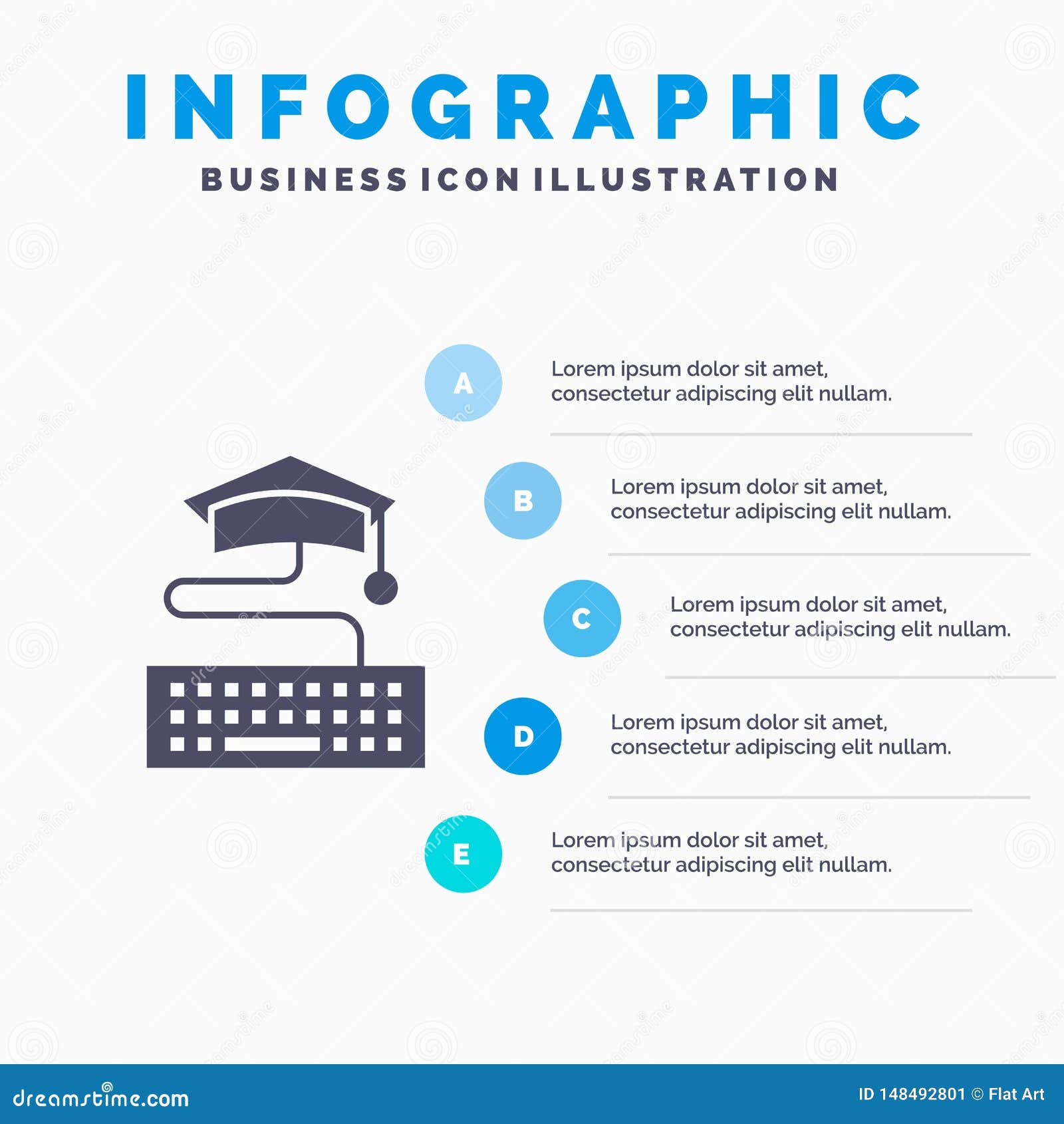 INFOGRAPHIC
BUSINESS ICON ILLUSTRATION

A
Lorem ipsum dolor sit amet, consectetur adipiscing elit nullam.

B
Lorem ipsum dolor sit amet, consectetur adipiscing elit nullam.

C
Lorem ipsum dolor sit amet, consectetur adipiscing elit nullam.

D
Lorem ipsum dolor sit amet, consectetur adipiscing elit nullam.

E
Lorem ipsum dolor sit amet, consectetur adipiscing elit nullam.

dreamstime.com
ID 148492801 © Flat Art