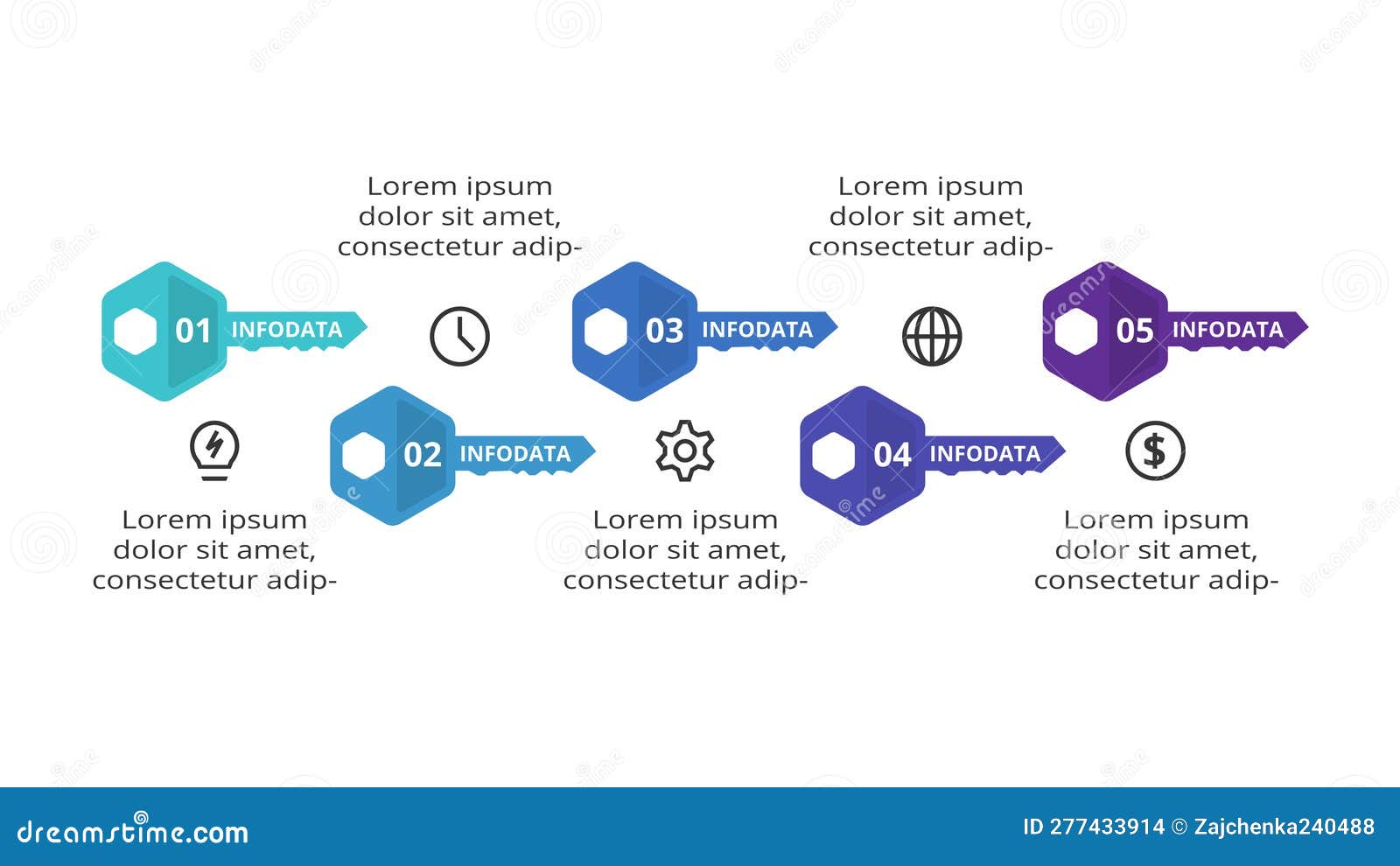 Lorem ipsum dolor sit amet, consectetur adip-

Lorem ipsum dolor sit amet, consectetur adip-

01 INFODATA

03 INFODATA

05 INFODATA

02 INFODATA

04 INFODATA

Lorem ipsum dolor sit amet, consectetur adip-

Lorem ipsum dolor sit amet, consectetur adip-

Lorem ipsum dolor sit amet, consectetur adip-

dreamstime.com

ID 277433914 © Zajchenka240488