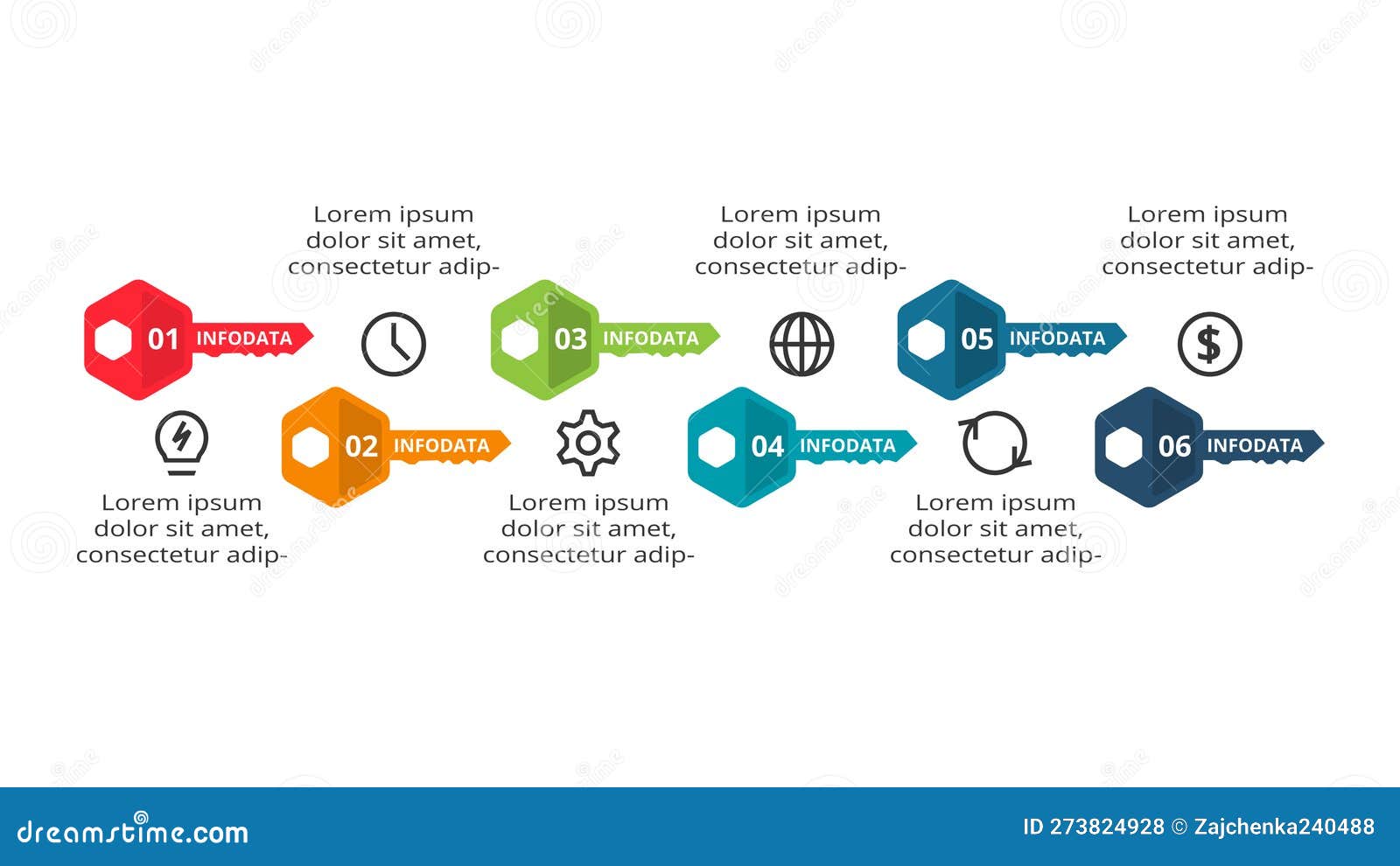 Lorem ipsum dolor sit amet, consectetur adip-

Lorem ipsum dolor sit amet, consectetur adip-

Lorem ipsum dolor sit amet, consectetur adip-

01 INFODATA

03 INFODATA

05 INFODATA

02 INFODATA

04 INFODATA

06 INFODATA

Lorem ipsum dolor sit amet, consectetur adip-

Lorem ipsum dolor sit amet, consectetur adip-

Lorem ipsum dolor sit amet, consectetur adip-

dreamstime.com

ID 273824928 © Zajchenka240488