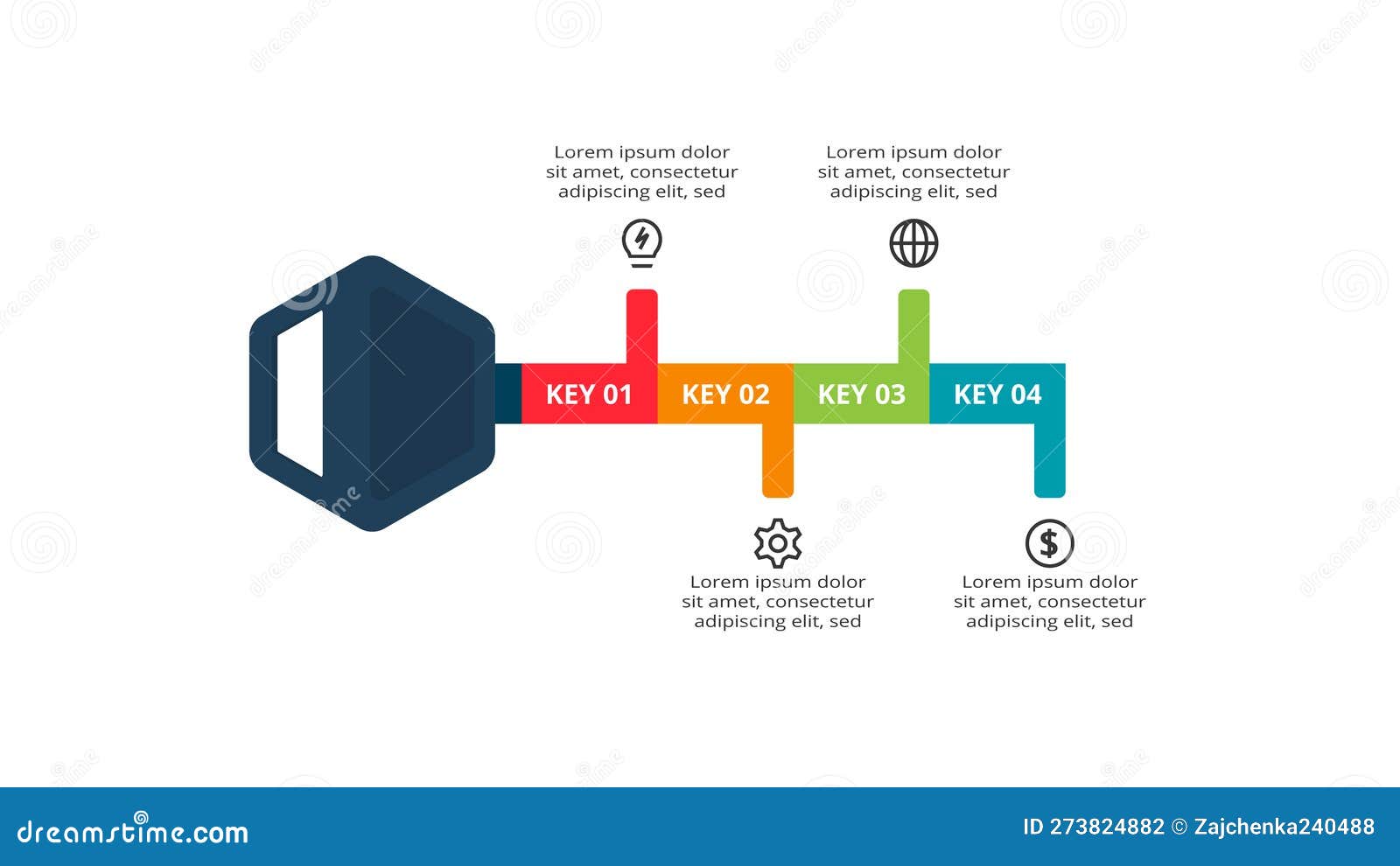 Lorem ipsum dolor sit amet, consectetur adipiscing elit, sed

Lorem ipsum dolor sit amet, consectetur adipiscing elit, sed

KEY 01

KEY 02

KEY 03

KEY 04

Lorem ipsum dolor sit amet, consectetur adipiscing elit, sed

Lorem ipsum dolor sit amet, consectetur adipiscing elit, sed

dreamstime.com

ID 273824882 © Zajchenka240488