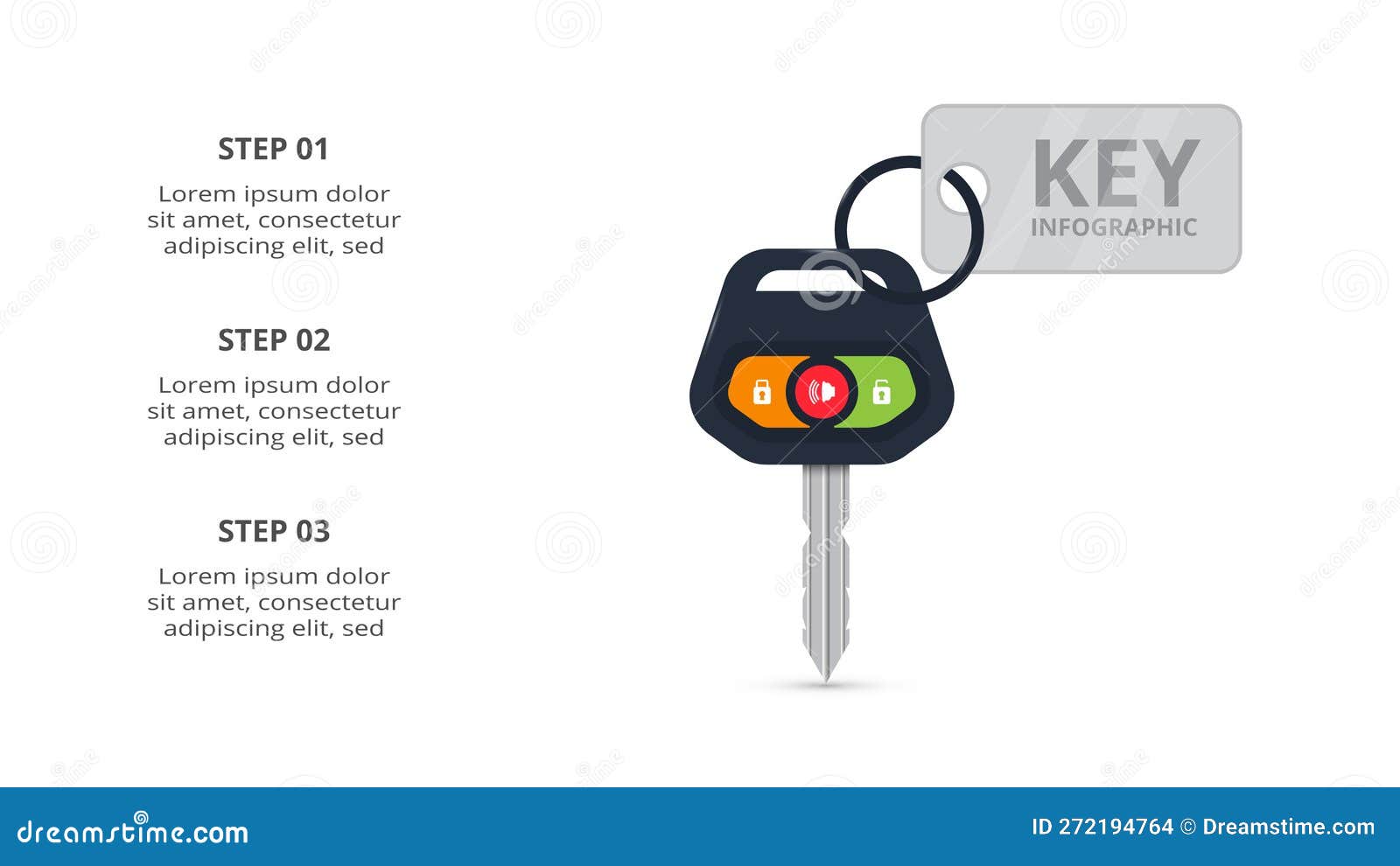 STEP 01

Lorem ipsum dolor sit amet, consectetur adipiscing elit, sed

STEP 02

Lorem ipsum dolor sit amet, consectetur adipiscing elit, sed

STEP 03

Lorem ipsum dolor sit amet, consectetur adipiscing elit, sed

KEY
INFOGRAPHIC

dreamstime.com

ID 272194764 © Dreamstime.com