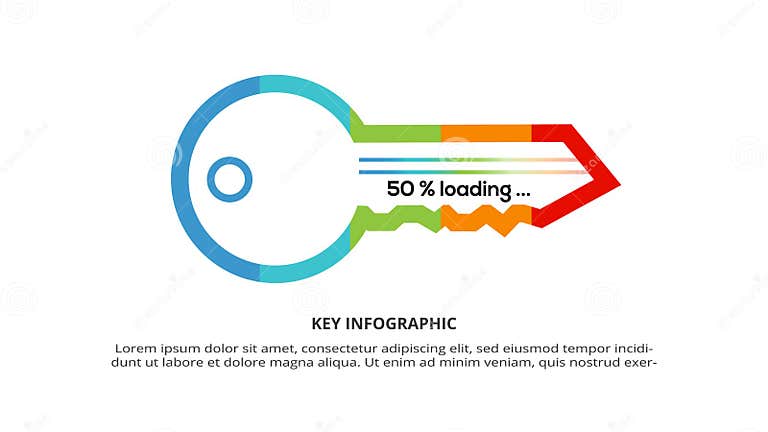 50 % loading ...

KEY INFOGRAPHIC

Lorem ipsum dolor sit amet, consectetur adipiscing elit, sed eiusmod tempor incididunt ut labore et dolore magna aliqua. Ut enim ad minim veniam, quis nostrud exer-