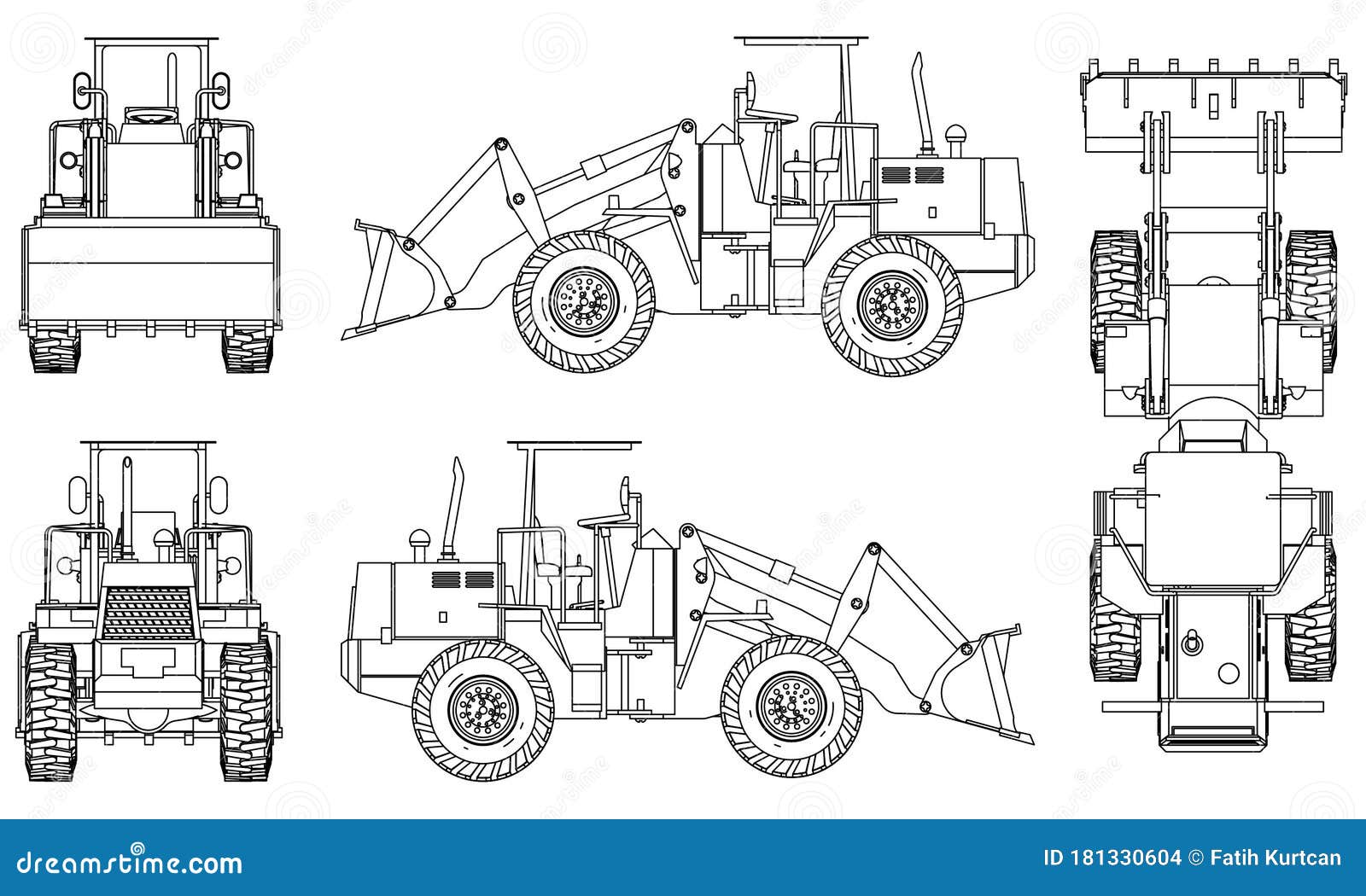 dreamstime.com

ID 181330604 © Fatih Kurtcan