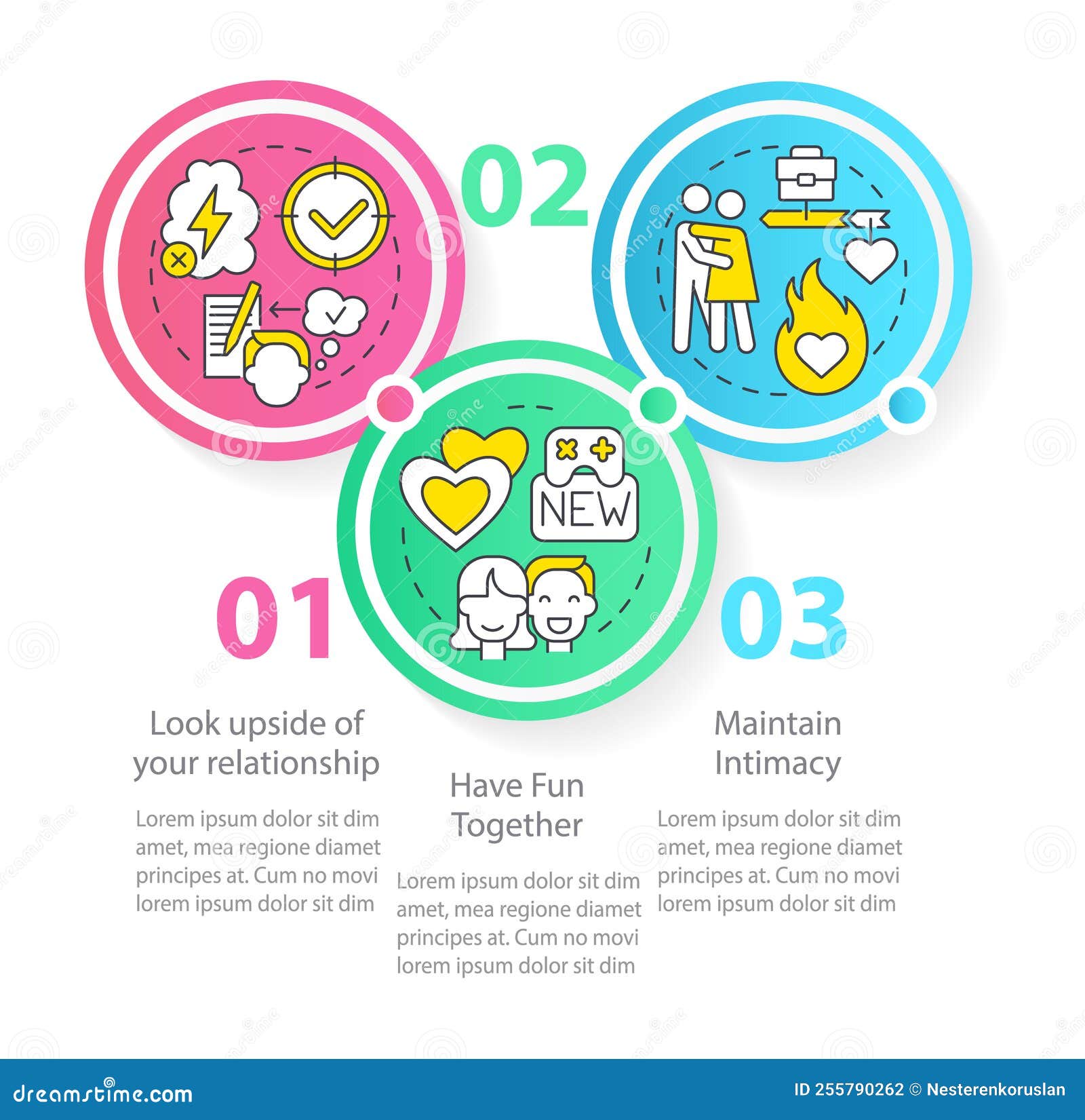 02

NEW

01

03

Look upside of your relationship

Lorem ipsum dolor sit dim amet, mea regione diamet principes at. Cum no movi lorem ipsum dolor sit dim

Have Fun Together

Lorem ipsum dolor sit dim amet, mea regione diamet principes at. Cum no movi lorem ipsum dolor sit dim

Maintain Intimacy

Lorem ipsum dolor sit dim amet, mea regione diamet principes at. Cum no movi lorem ipsum dolor sit dim

dreamstime.com

ID 255790262 © Nesterenkoruslan